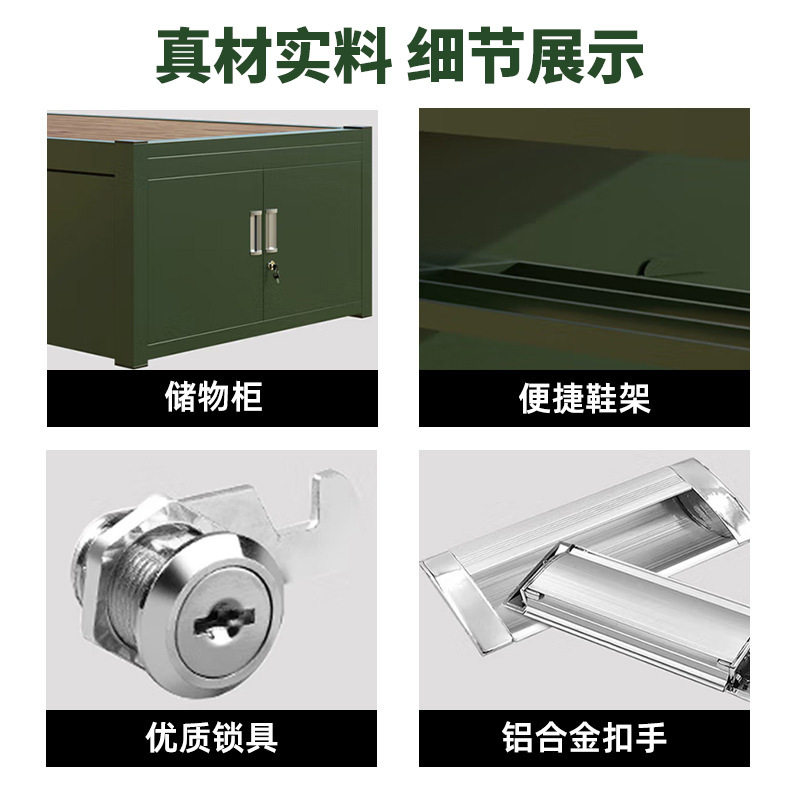 真材实料 细节展示

储物柜

便捷鞋架

优质锁具

铝合金扣手