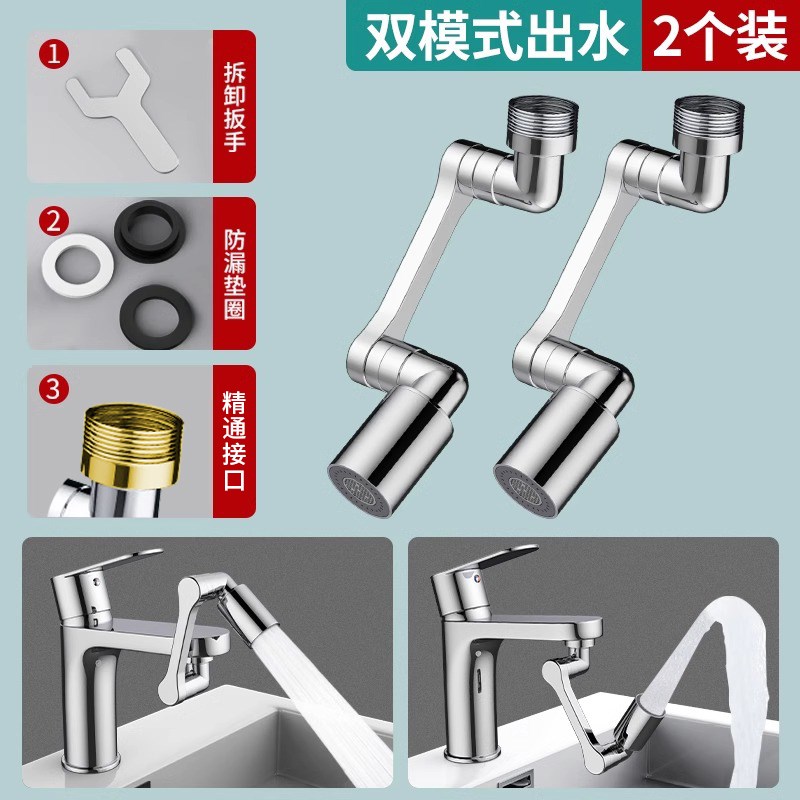 双模式出水 2个装

1
拆卸扳手

2
防漏垫圈

3
精通接口