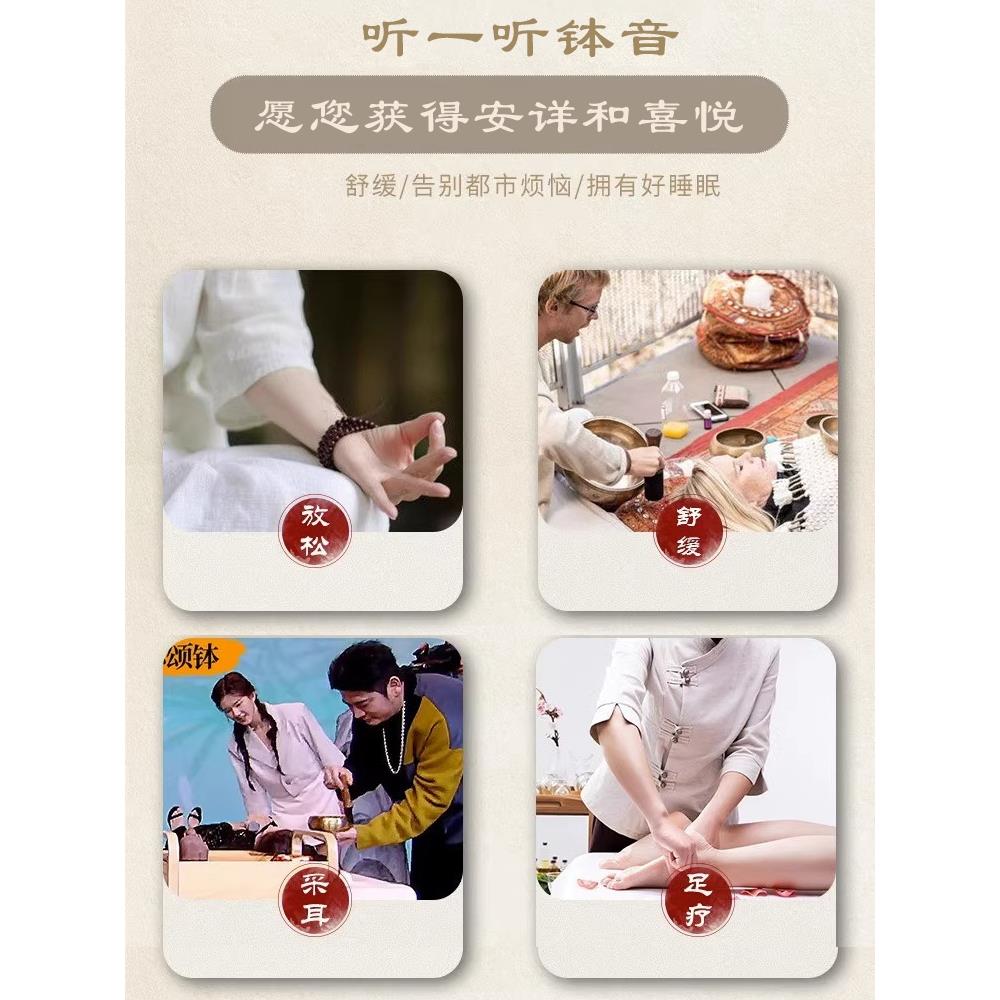 听一听钵音

愿您获得安详和喜悦

舒缓/告别都市烦恼/拥有好睡眠

放松

舒缓

颂钵

采耳

足疗