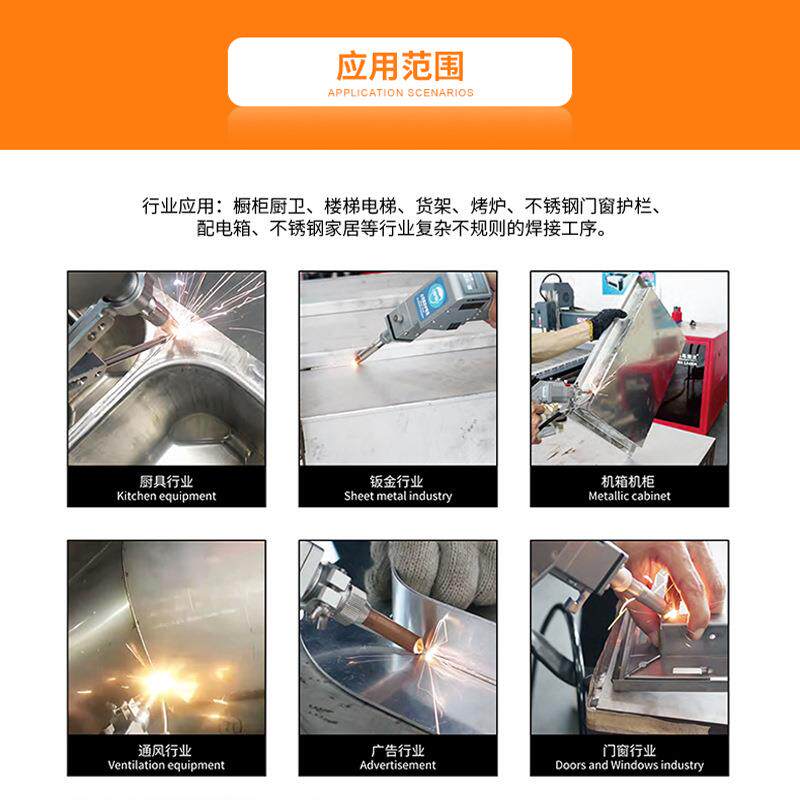 应用范围
APPLICATION SCENARIOS

行业应用：橱柜厨卫、楼梯电梯、货架、烤炉、不锈钢门窗护栏、配电箱、不锈钢家居等行业复杂不规则的焊接工序。

厨具行业
Kitchen equipment

钣金行业
Sheet metal industry

机箱机柜
Metallic cabinet

通风行业
Ventilation equipment

广告行业
Advertisement

门窗行业
Doors and Windows industry