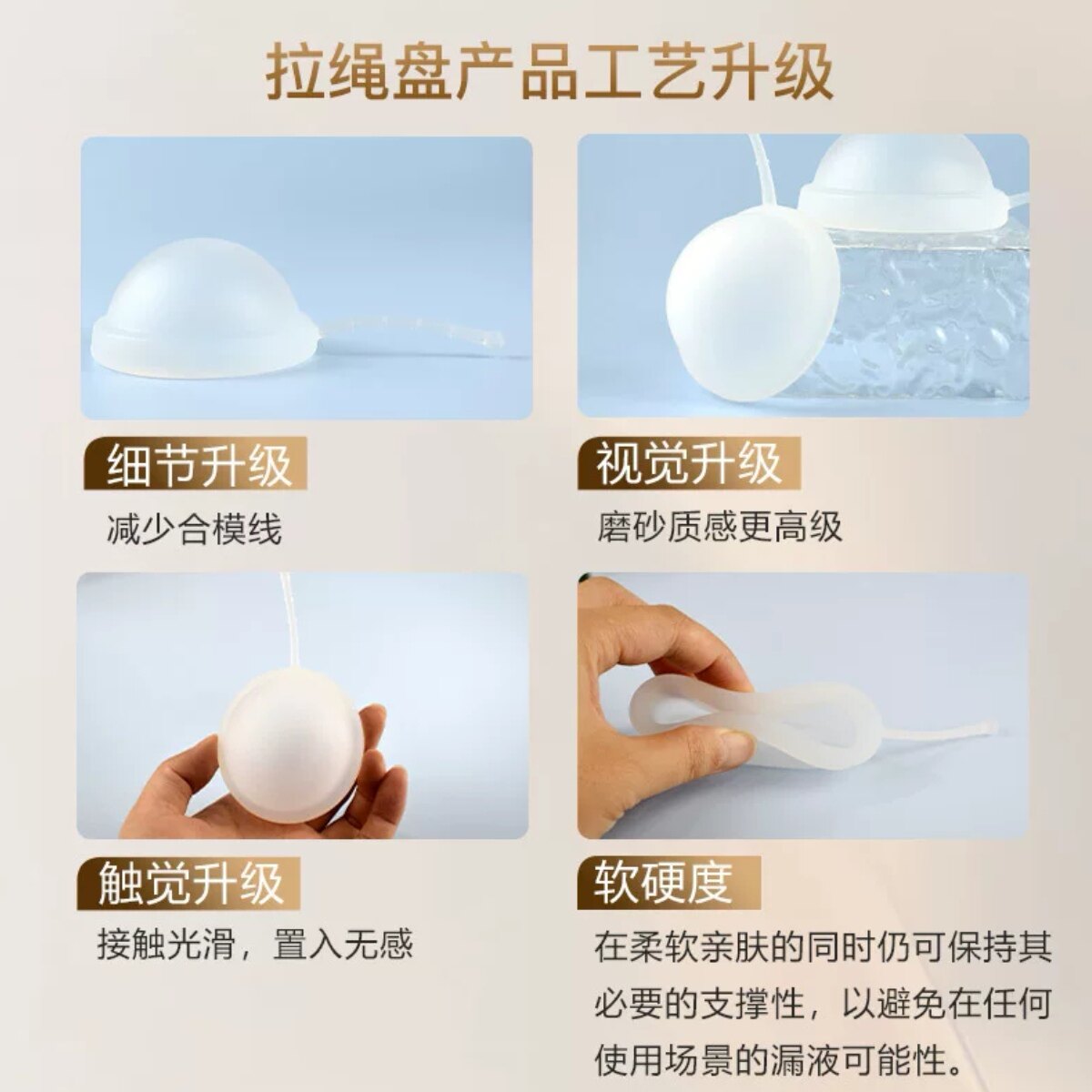 拉绳盘产品工艺升级

细节升级
减少合模线

视觉升级
磨砂质感更高级

触觉升级
接触光滑，置入无感

软硬度
在柔软亲肤的同时仍可保持其必要的支撑性，以避免在任何使用场景的漏液可能性。