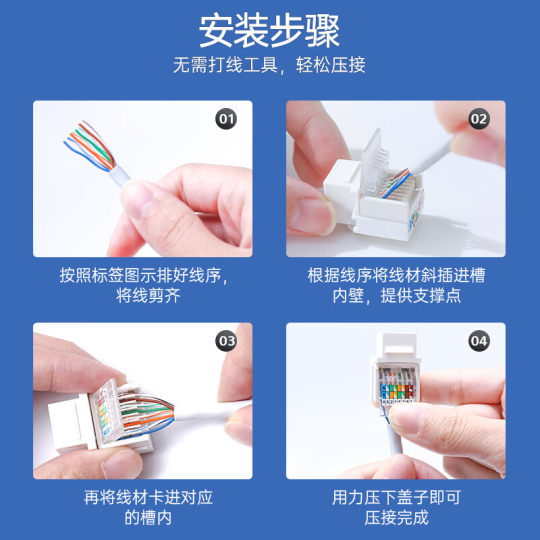 安装步骤

无需打线工具，轻松压接

01

按照标签图示排好线序，将线剪齐

02

根据线序将线材斜插进槽内壁，提供支撑点

03

再将线材卡进对应的槽内

04

用力压下盖子即可压接完成