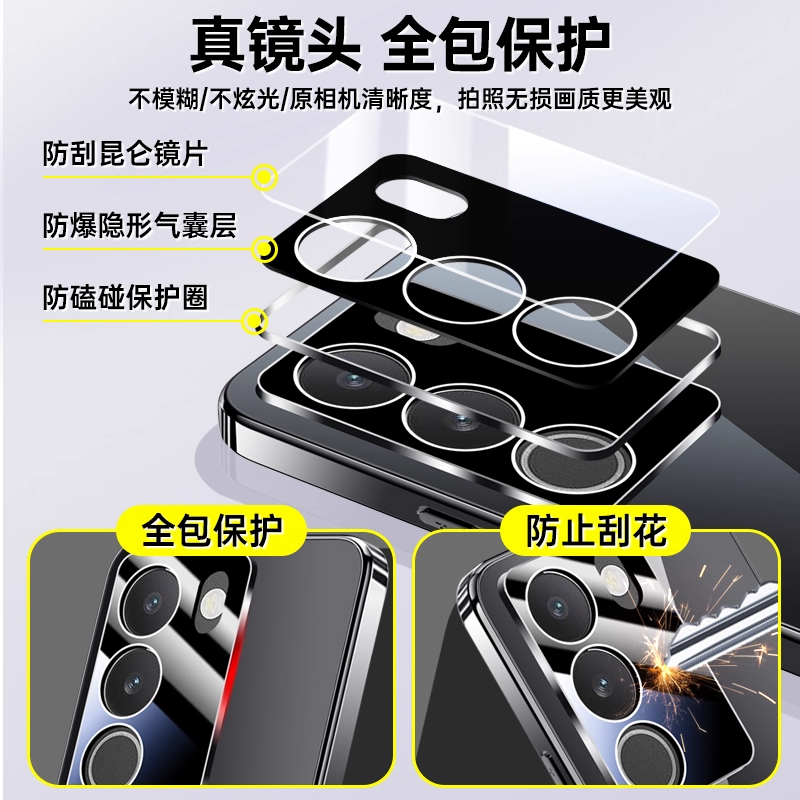 真镜头 全包保护

不模糊/不炫光/原相机清晰度，拍照无损画质更美观

防刮昆仑镜片

防爆隐形气囊层

防磕碰保护圈

全包保护

防止刮花