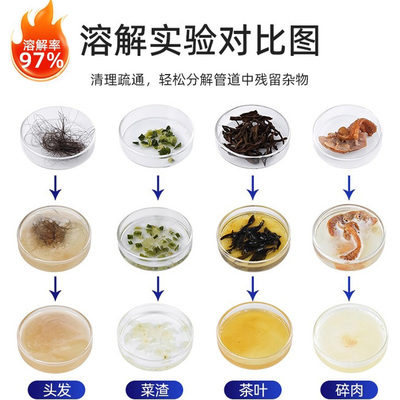 溶解率
97%

溶解实验对比图

清理疏通，轻松分解管道中残留杂物

头发

菜渣

茶叶

碎肉