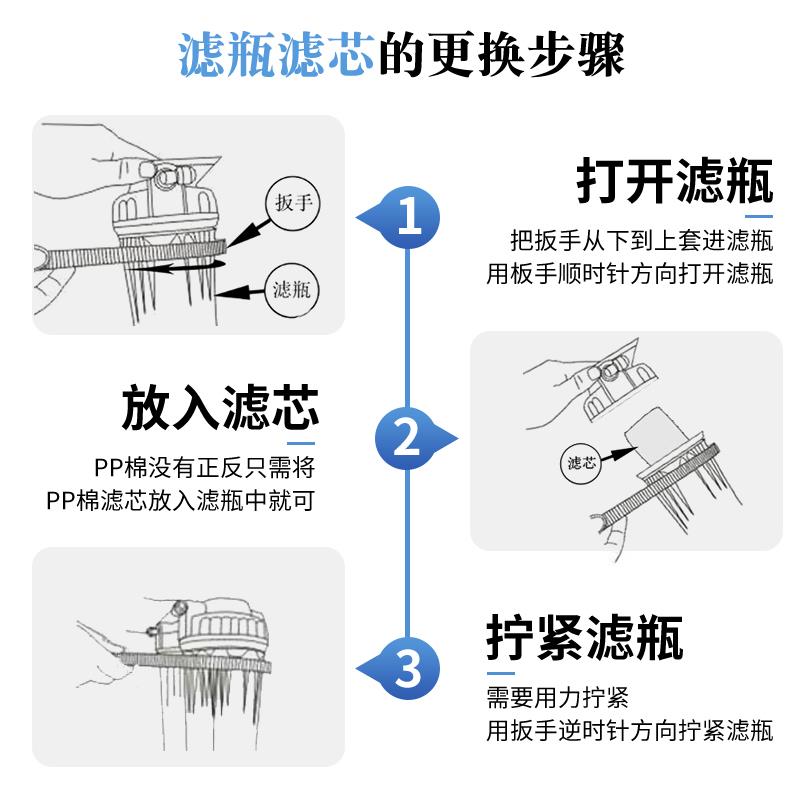 滤瓶滤芯的更换步骤

扳手

滤瓶

1

打开滤瓶

把扳手从下到上套进滤瓶
用板手顺时针方向打开滤瓶

放入滤芯

PP棉没有正反只需将
PP棉滤芯放入滤瓶中就可

2

滤芯

3

拧紧滤瓶

需要用力拧紧
用扳手逆时针方向拧紧滤瓶