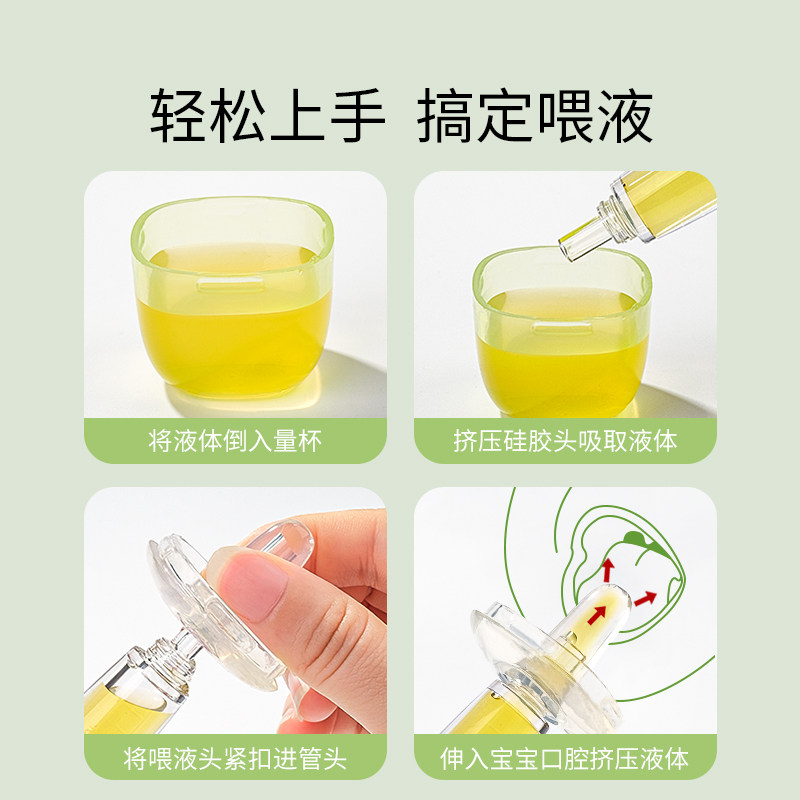 轻松上手 搞定喂液

将液体倒入量杯

挤压硅胶头吸取液体

将喂液头紧扣进管头

伸入宝宝口腔挤压液体