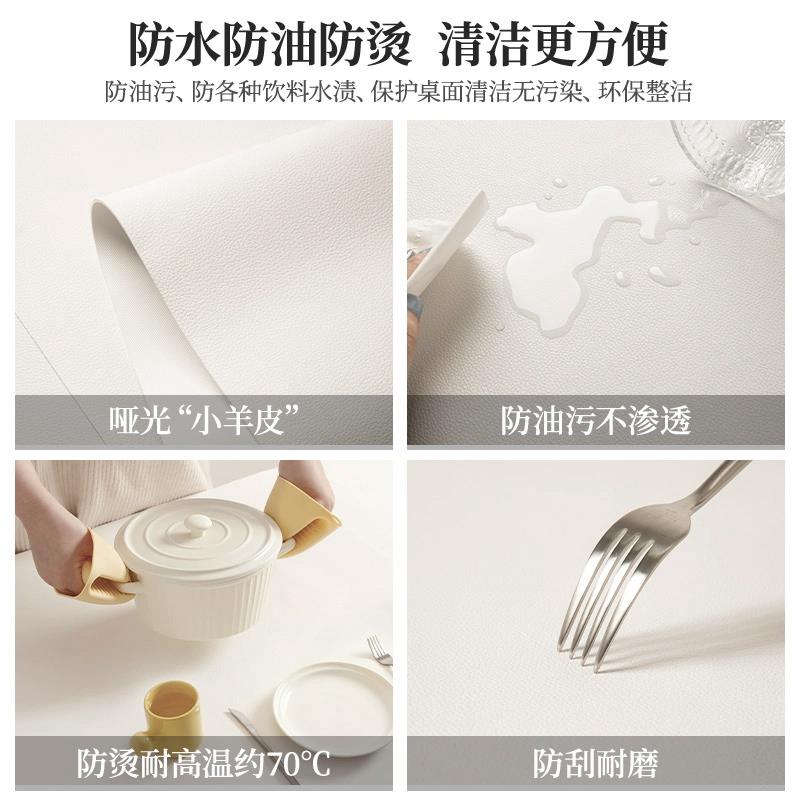 防水防油防烫 清洁更方便

防油污、防各种饮料水渍、保护桌面清洁无污染、环保整洁

哑光“小羊皮”

防油污不渗透

防烫耐高温约70℃

防刮耐磨