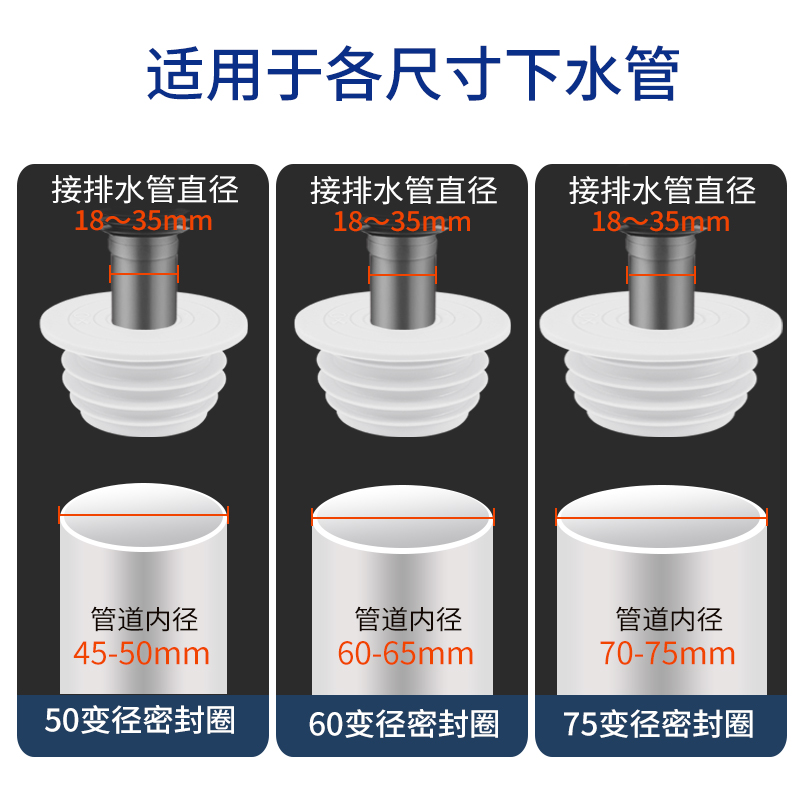 适用于各尺寸下水管

接排水管直径
18～35mm

管道内径
45-50mm

50变径密封圈

接排水管直径
18～35mm

管道内径
60-65mm

60变径密封圈

接排水管直径
18～35mm

管道内径
70-75mm

75变径密封圈