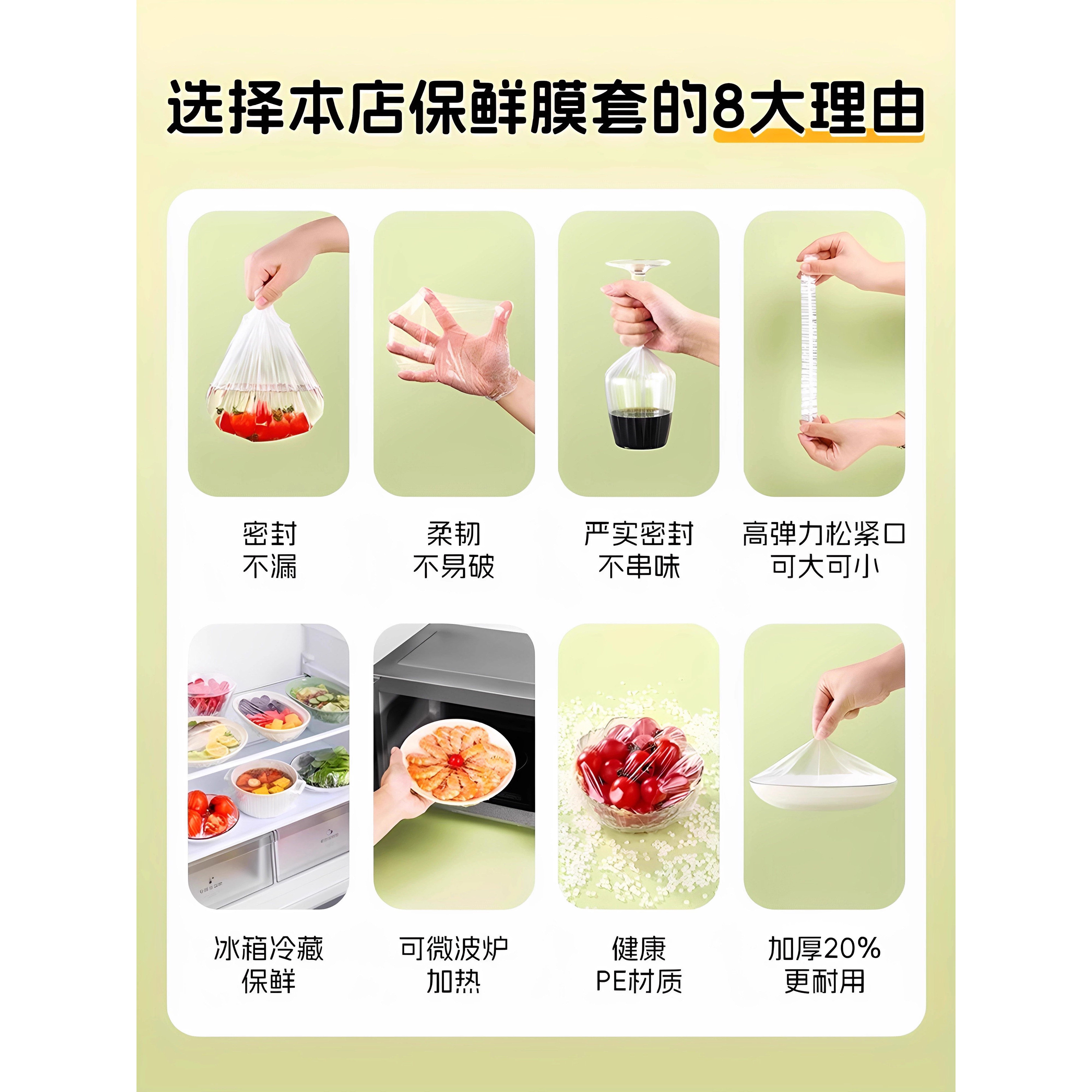 选择本店保鲜膜套的8大理由

密封
不漏

柔韧
不易破

严实密封
不串味

高弹力松紧口
可大可小

冰箱冷藏
保鲜

可微波炉
加热

健康
PE材质

加厚20%
更耐用