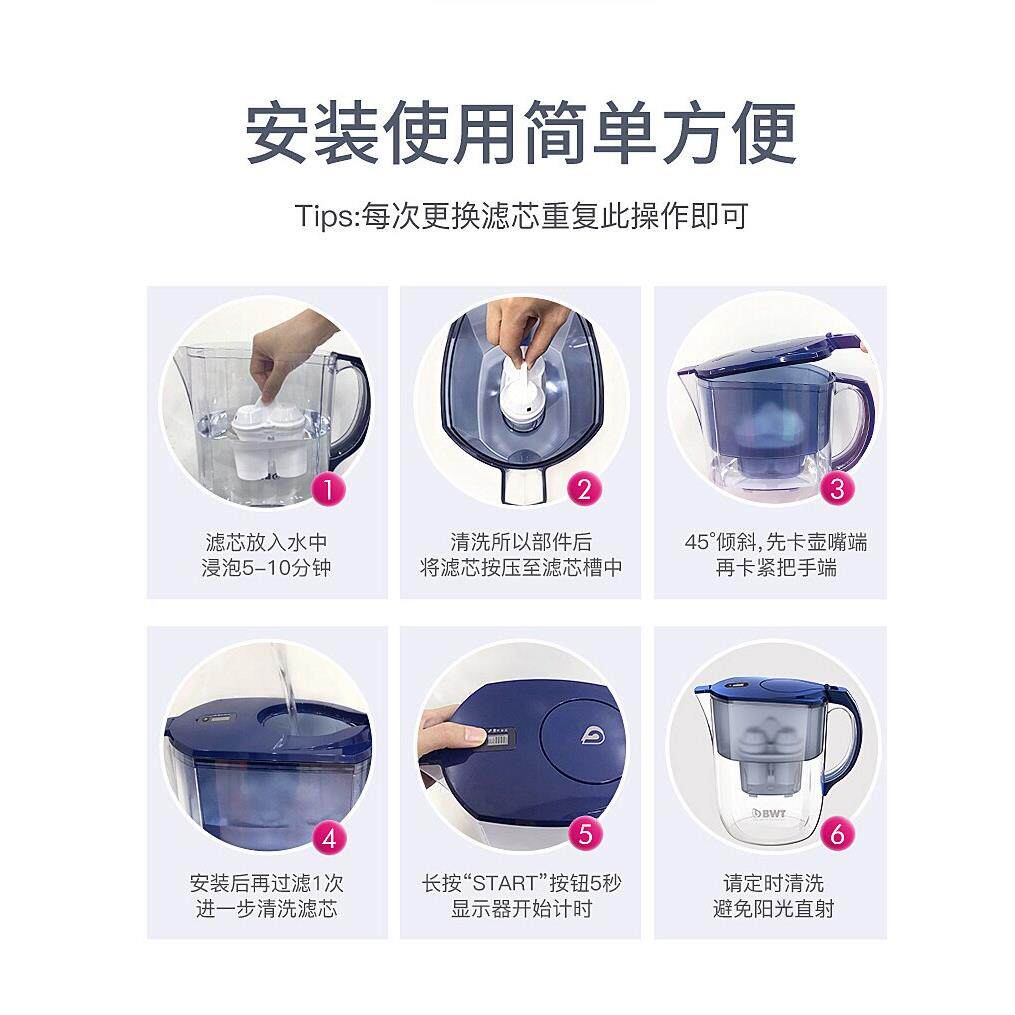 安装使用简单方便

Tips:每次更换滤芯重复此操作即可

1
滤芯放入水中
浸泡5-10分钟

2
清洗所以部件后
将滤芯按压至滤芯槽中

3
45°倾斜,先卡壶嘴端
再卡紧把手端

4
安装后再过滤1次
进一步清洗滤芯

5
长按“START”按钮5秒
显示器开始计时

BWT
6
请定时清洗
避免阳光直射