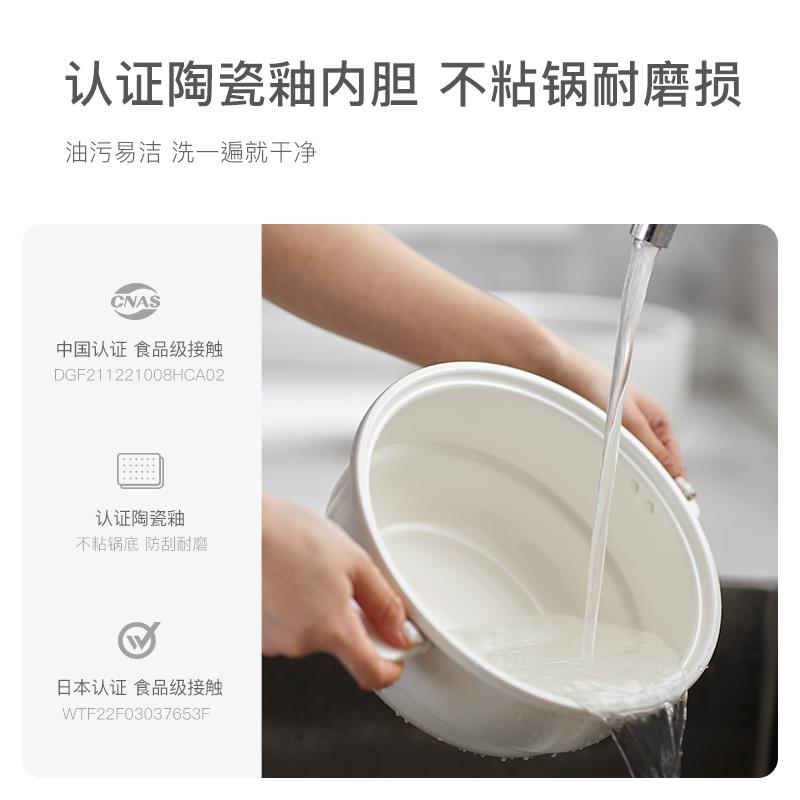 认证陶瓷釉内胆 不粘锅耐磨损

油污易洁 洗一遍就干净

CNAS

中国认证 食品级接触
DGF211221008HCA02

认证陶瓷釉
不粘锅底 防刮耐磨

日本认证 食品级接触
WTF22F03037653F