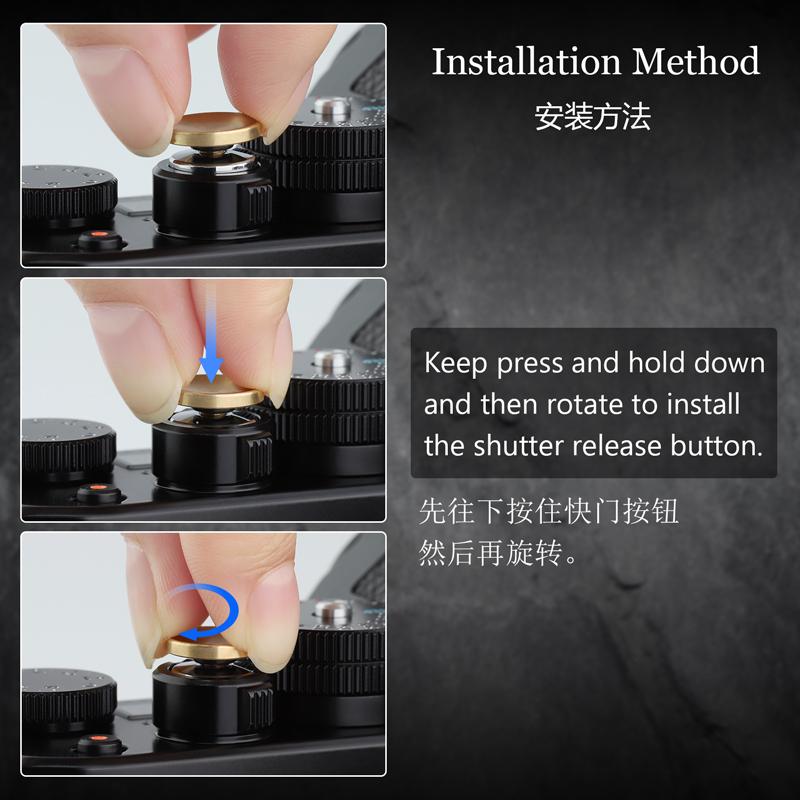 Installation Method
安装方法

Keep press and hold down and then rotate to install the shutter release button.

先往下按住快门按钮
然后再旋转。