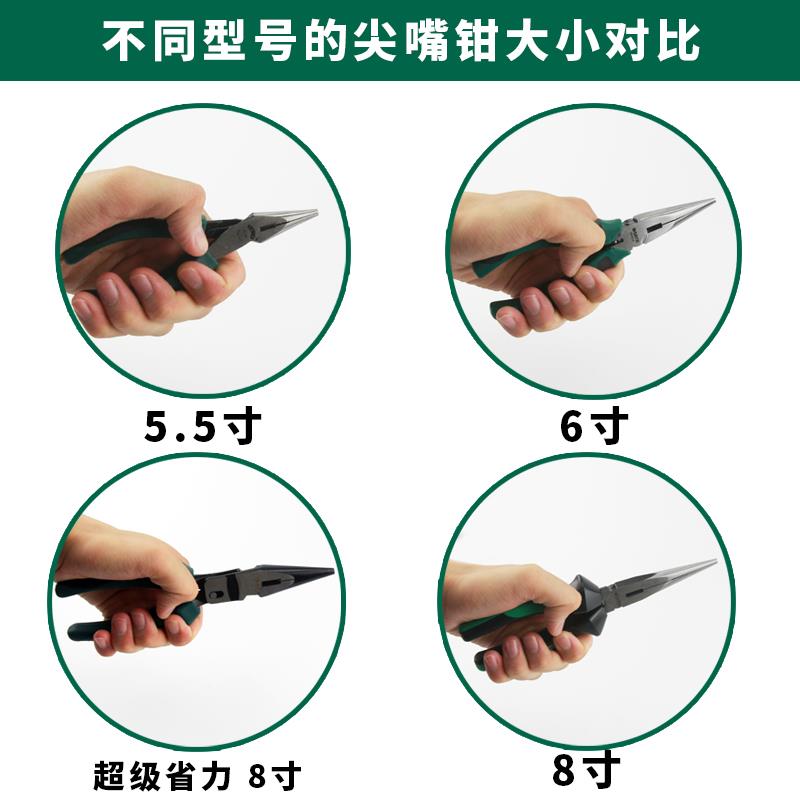 不同型号的尖嘴钳大小对比

5.5寸

6寸

超级省力 8寸

8寸