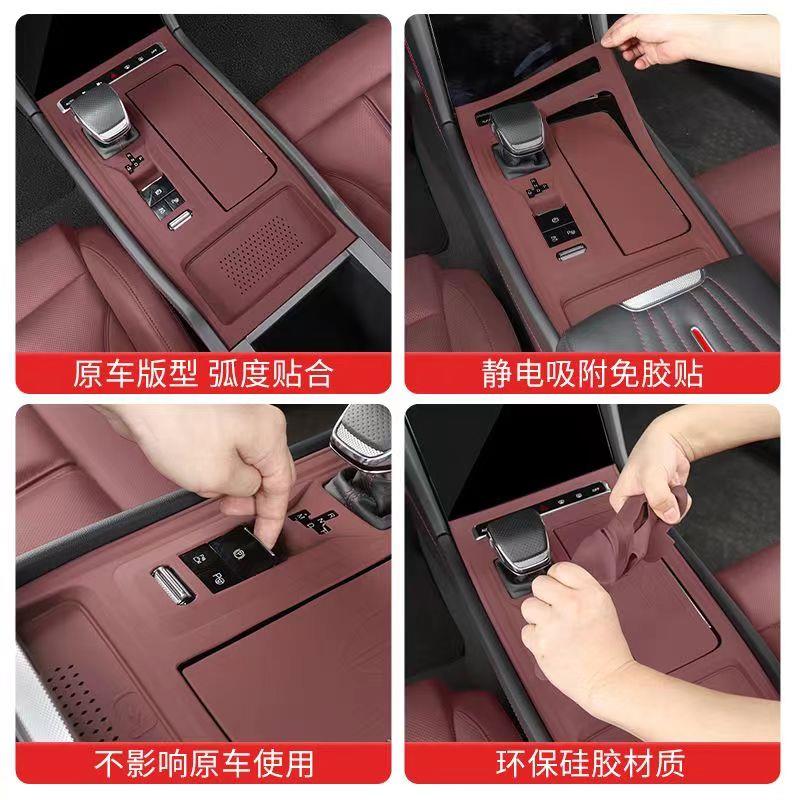 原车版型 弧度贴合

静电吸附免胶贴

不影响原车使用

环保硅胶材质