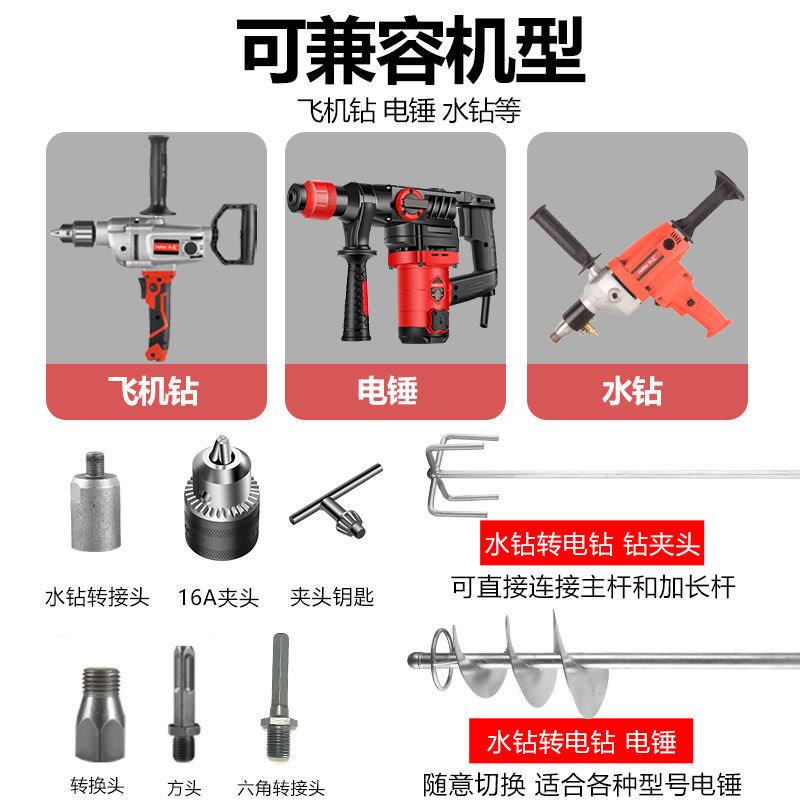 可兼容机型

飞机钻 电锤 水钻等

飞机钻

电锤

水钻

水钻转接头

16A夹头

夹头钥匙

水钻转电钻 钻夹头

可直接连接主杆和加长杆

转换头

方头

六角转接头

水钻转电钻 电锤

随意切换 适合各种型号电锤