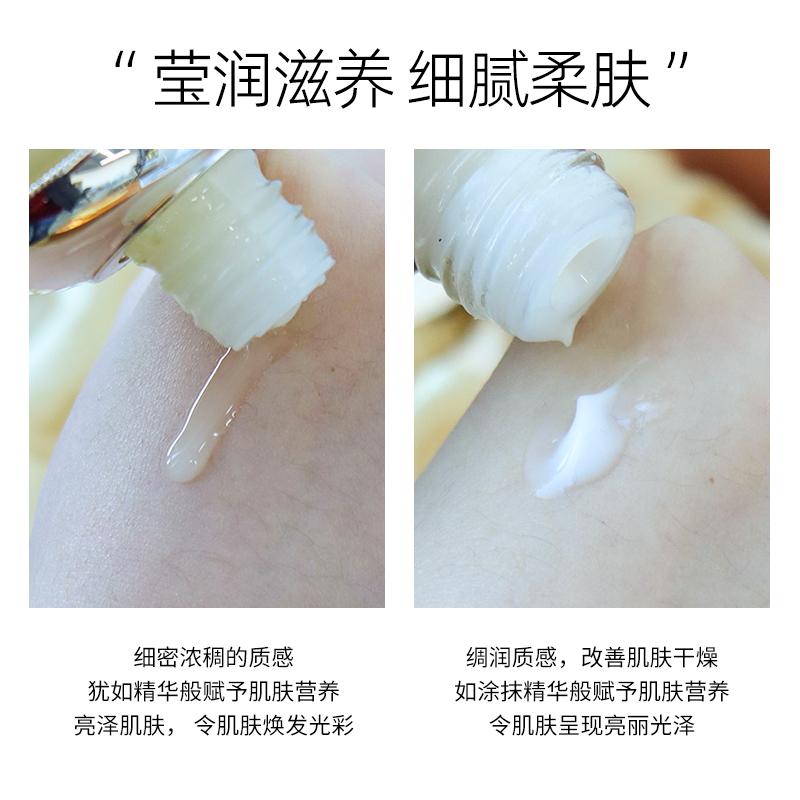 “ 莹润滋养 细腻柔肤 ”

细密浓稠的质感
犹如精华般赋予肌肤营养
亮泽肌肤， 令肌肤焕发光彩

绸润质感，改善肌肤干燥
如涂抹精华般赋予肌肤营养
令肌肤呈现亮丽光泽