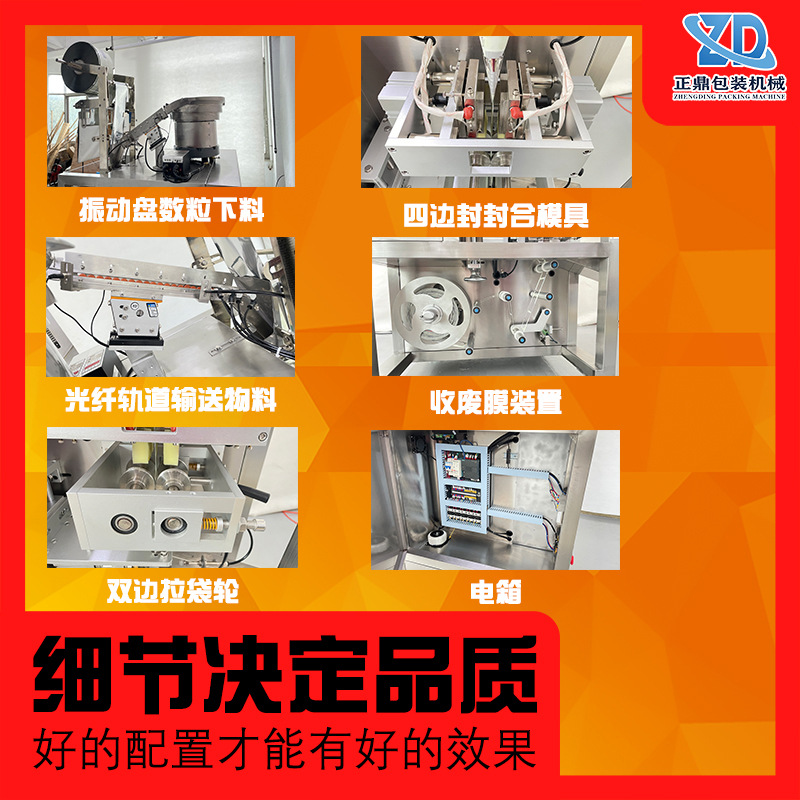 ZD
正鼎包装机械
ZHENGDING PACKING MACHINE

振动盘数粒下料

四边封封合模具

光纤轨道输送物料

收废膜装置

双边拉袋轮

电箱

细节决定品质
好的配置才能有好的效果