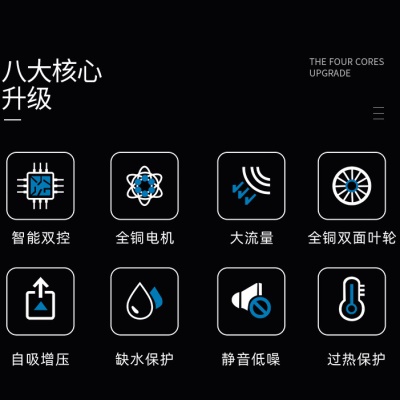 八大核心
升级

THE FOUR CORES
UPGRADE

智能双控

全铜电机

大流量

全铜双面叶轮

自吸增压

缺水保护

静音低噪

过热保护