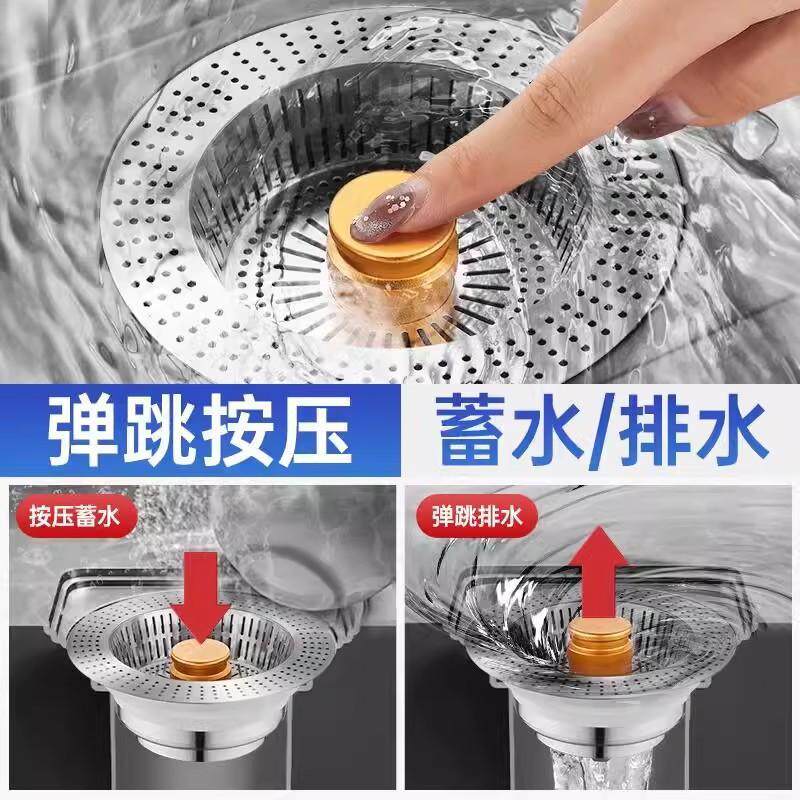 弹跳按压 蓄水/排水

按压蓄水

弹跳排水