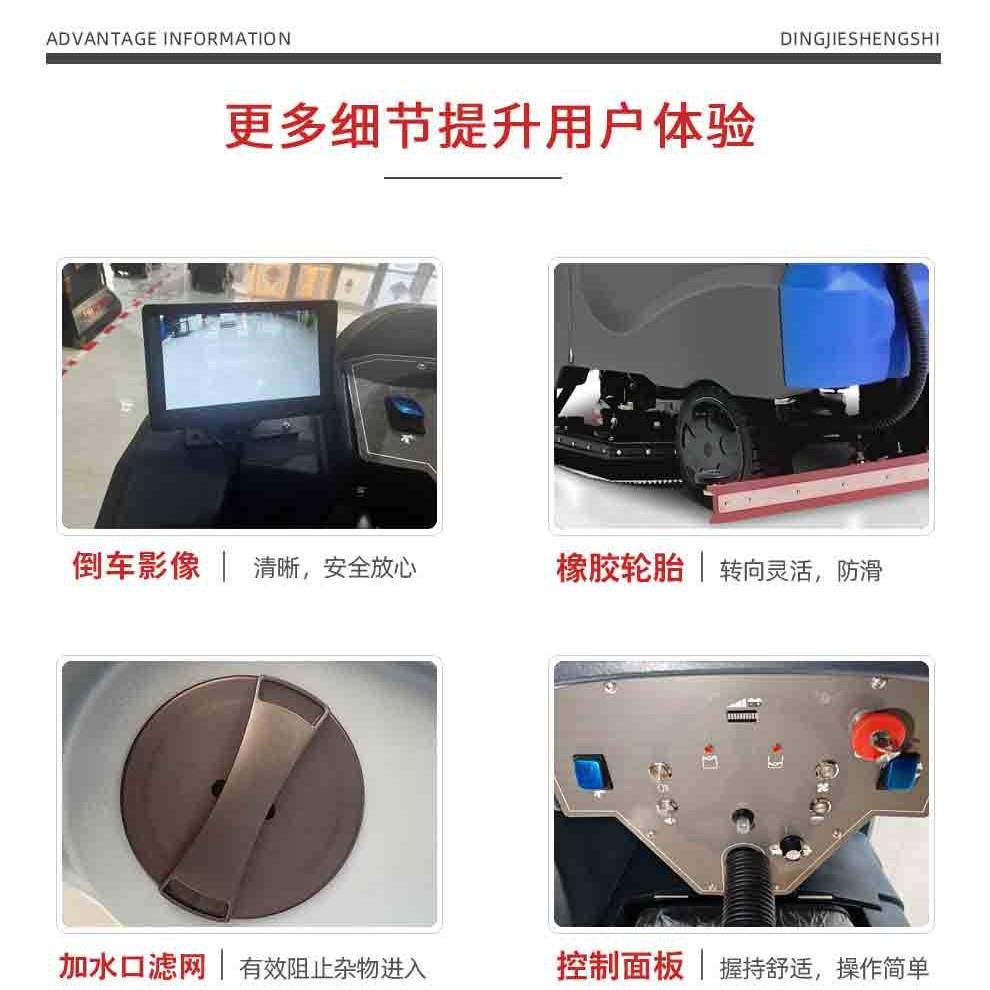 ADVANTAGE INFORMATION

DINGJIESHENGSHI

更多细节提升用户体验

倒车影像 | 清晰，安全放心

橡胶轮胎 | 转向灵活，防滑

加水口滤网 | 有效阻止杂物进入

控制面板 | 握持舒适，操作简单