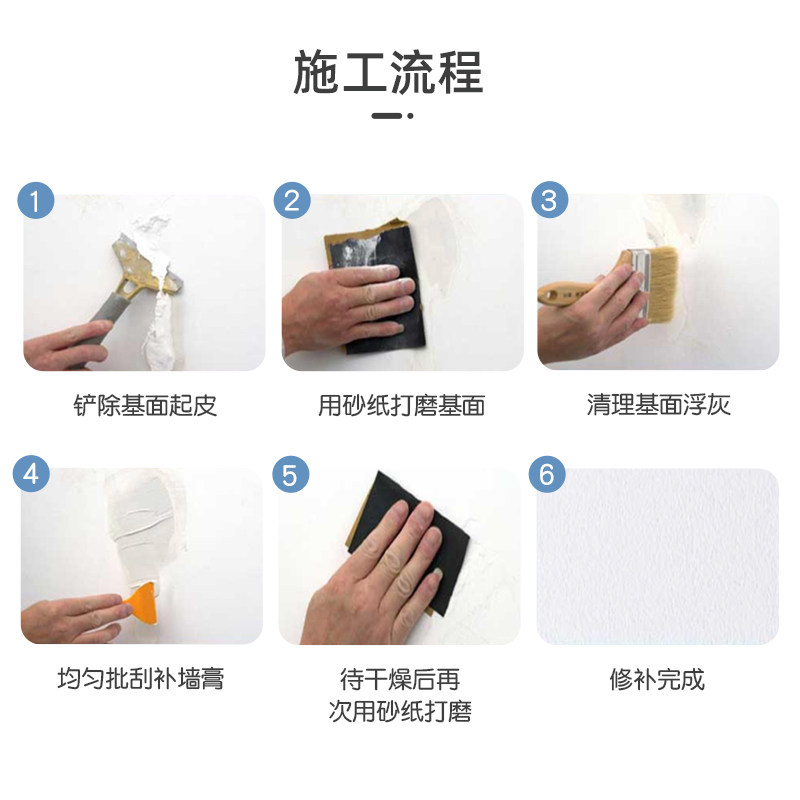 施工流程

1
铲除基面起皮

2
用砂纸打磨基面

3
清理基面浮灰

4
均匀批刮补墙膏

5
待干燥后再次用砂纸打磨

6
修补完成