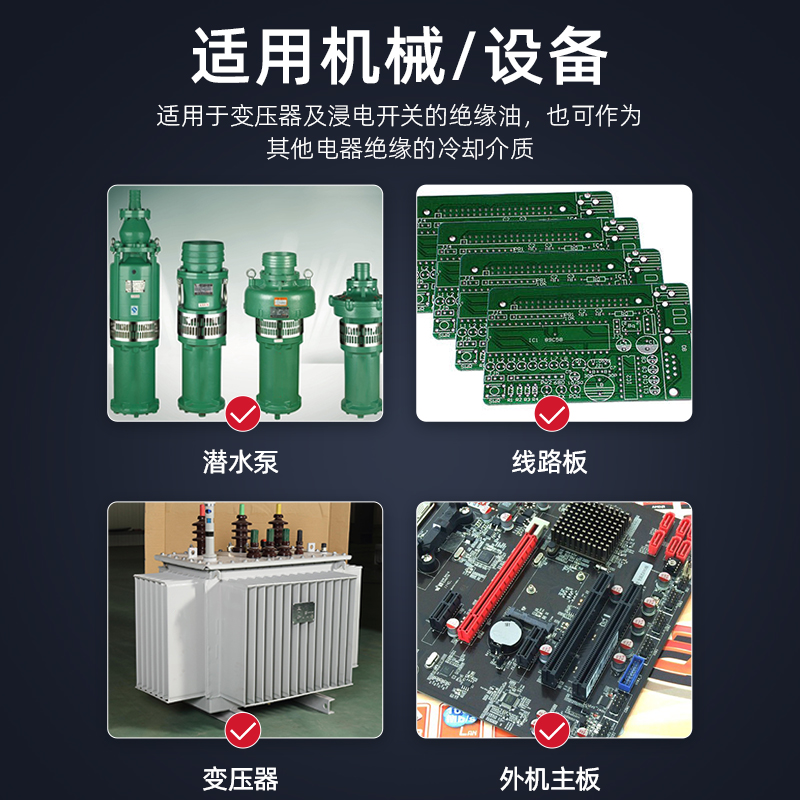 适用机械/设备

适用于变压器及浸电开关的绝缘油，也可作为其他电器绝缘的冷却介质

潜水泵

线路板

变压器

外机主板