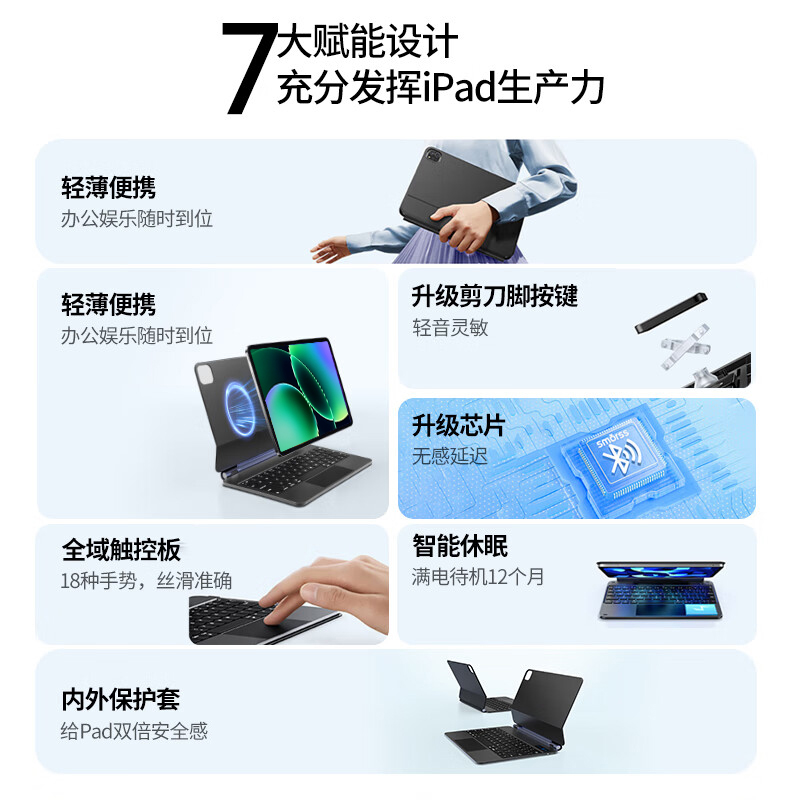 7大赋能设计
充分发挥iPad生产力

轻薄便携
办公娱乐随时到位

轻薄便携
办公娱乐随时到位

升级剪刀脚按键
轻音灵敏

升级芯片
无感延迟

smorss

全域触控板
18种手势，丝滑准确

智能休眠
满电待机12个月

内外保护套
给Pad双倍安全感