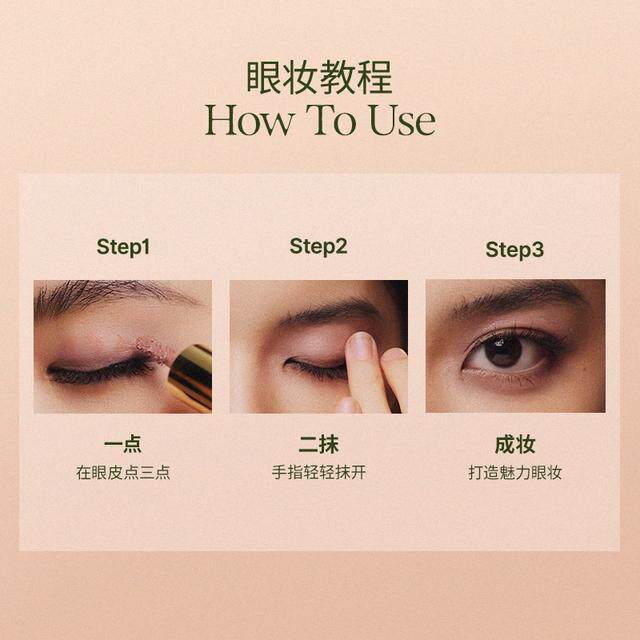 眼妆教程
How To Use

Step1
一点
在眼皮点三点

Step2
二抹
手指轻轻抹开

Step3
成妆
打造魅力眼妆