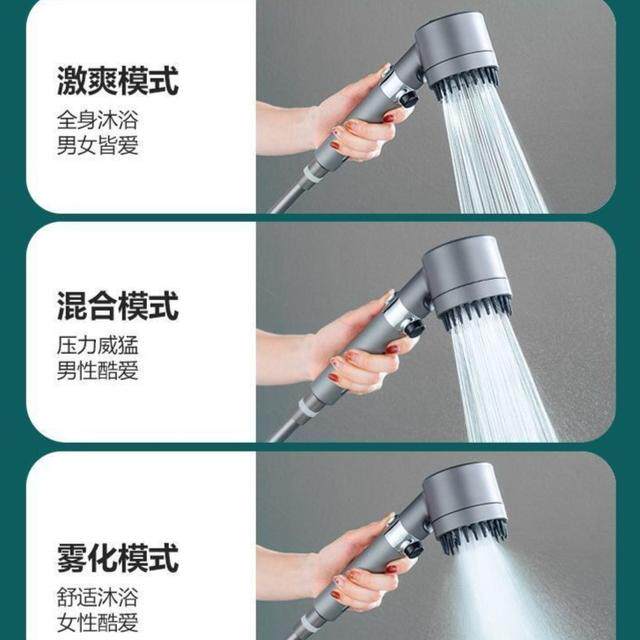 激爽模式
全身沐浴
男女皆爱

混合模式
压力威猛
男性酷爱

雾化模式
舒适沐浴
女性酷爱