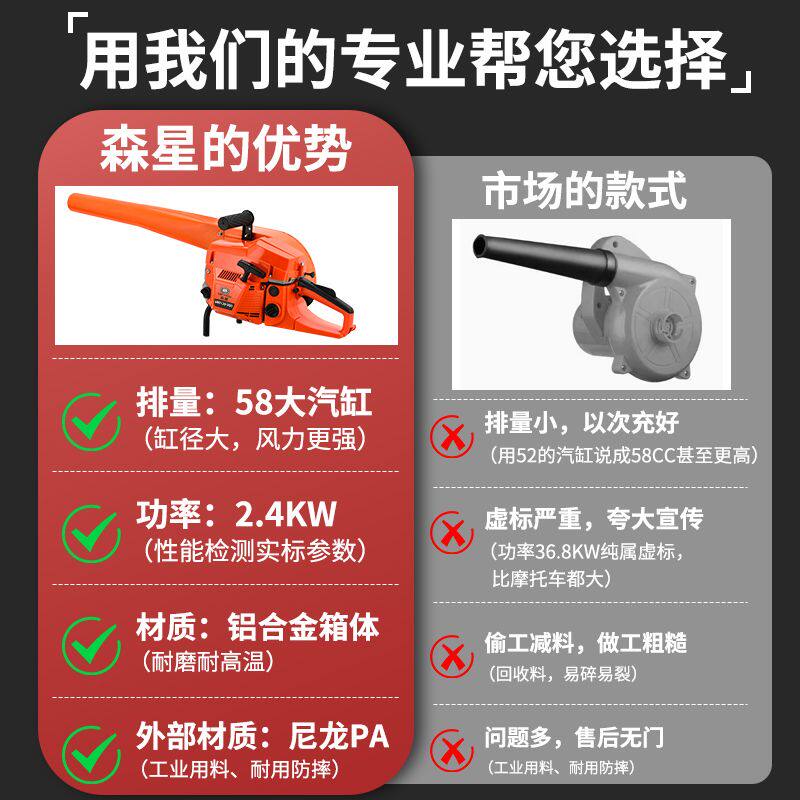 「用我们的专业帮您选择」

森星的优势

排量：58大汽缸
（缸径大，风力更强）

功率：2.4KW
（性能检测实标参数）

材质：铝合金箱体
（耐磨耐高温）

外部材质：尼龙PA
（工业用料、耐用防摔）

市场的款式

排量小，以次充好
（用52的汽缸说成58CC甚至更高）

虚标严重，夸大宣传
（功率36.8KW纯属虚标，比摩托车都大）

偷工减料，做工粗糙
（回收料，易碎易裂）

问题多，售后无门
（工业用料、耐用防摔）