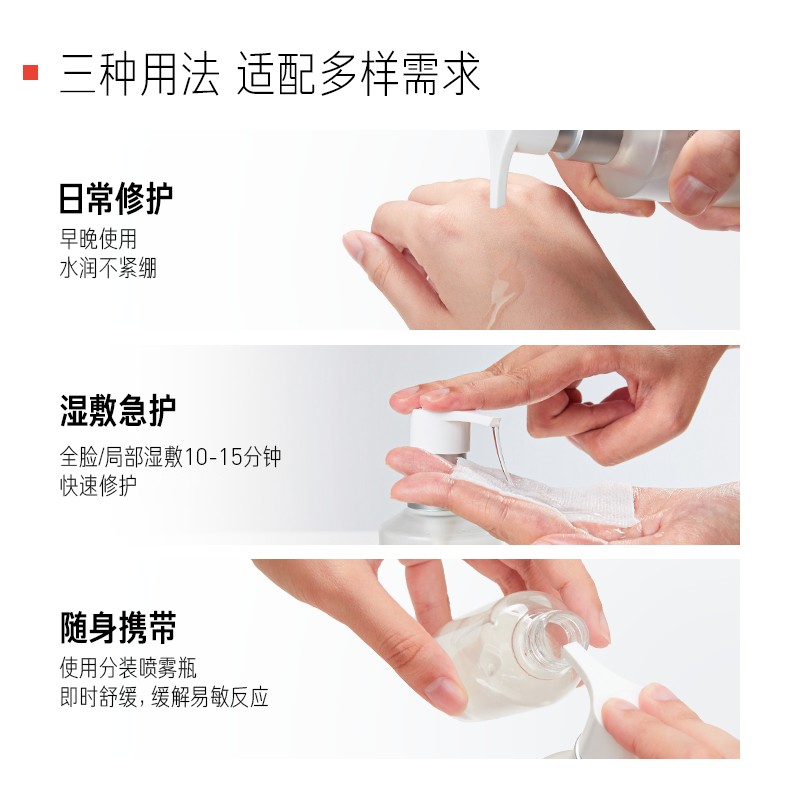 三种用法 适配多样需求

日常修护
早晚使用
水润不紧绷

湿敷急护
全脸/局部湿敷10-15分钟
快速修护

随身携带
使用分装喷雾瓶
即时舒缓，缓解易敏反应