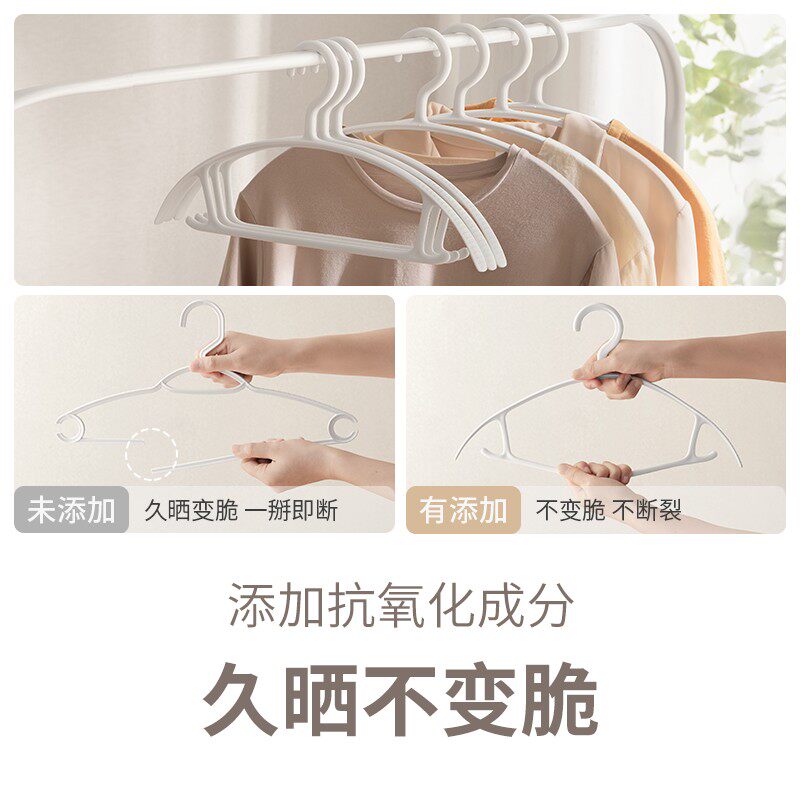 未添加 久晒变脆 一掰即断

有添加 不变脆 不断裂

添加抗氧化成分

久晒不变脆