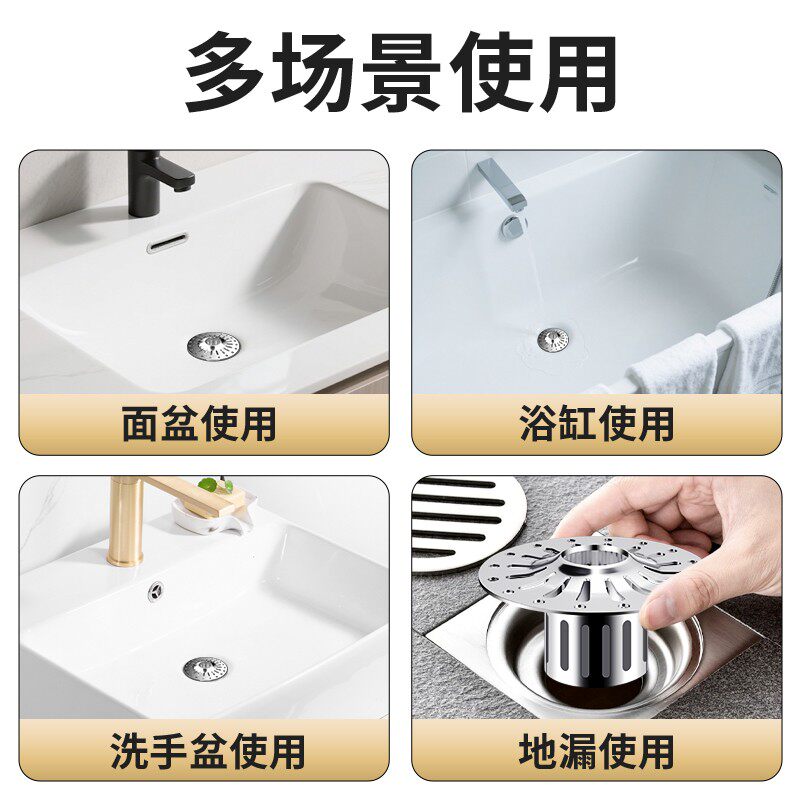 多场景使用

面盆使用

浴缸使用

洗手盆使用

地漏使用