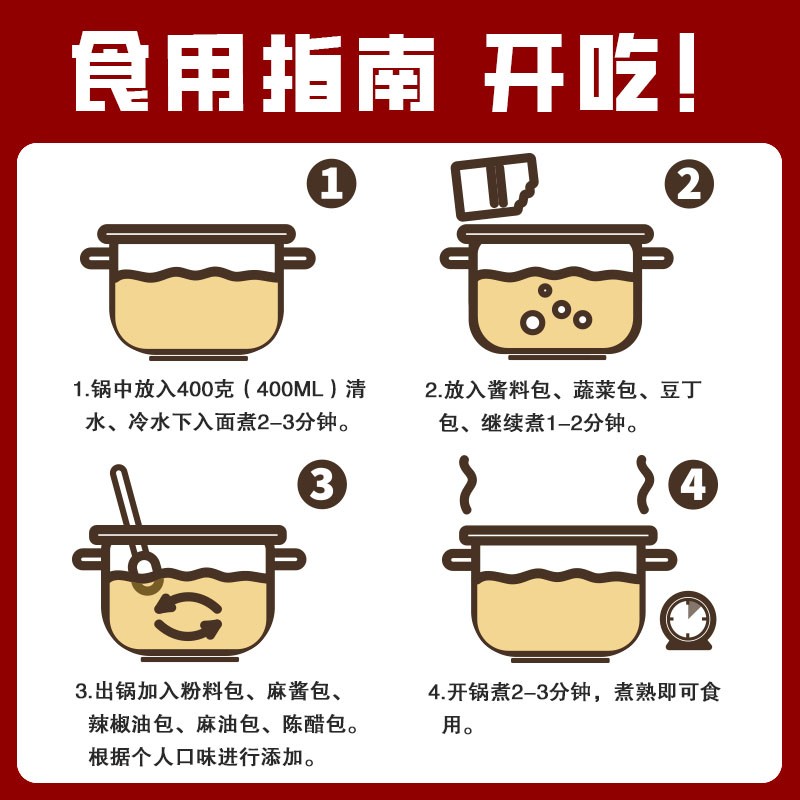 食用指南 开吃!

1

1.锅中放入400克（400ML）清水、冷水下入面煮2-3分钟。

2

2.放入酱料包、蔬菜包、豆丁包、继续煮1-2分钟。

3

3.出锅加入粉料包、麻酱包、辣椒油包、麻油包、陈醋包。根据个人口味进行添加。

4

4.开锅煮2-3分钟，煮熟即可食用。