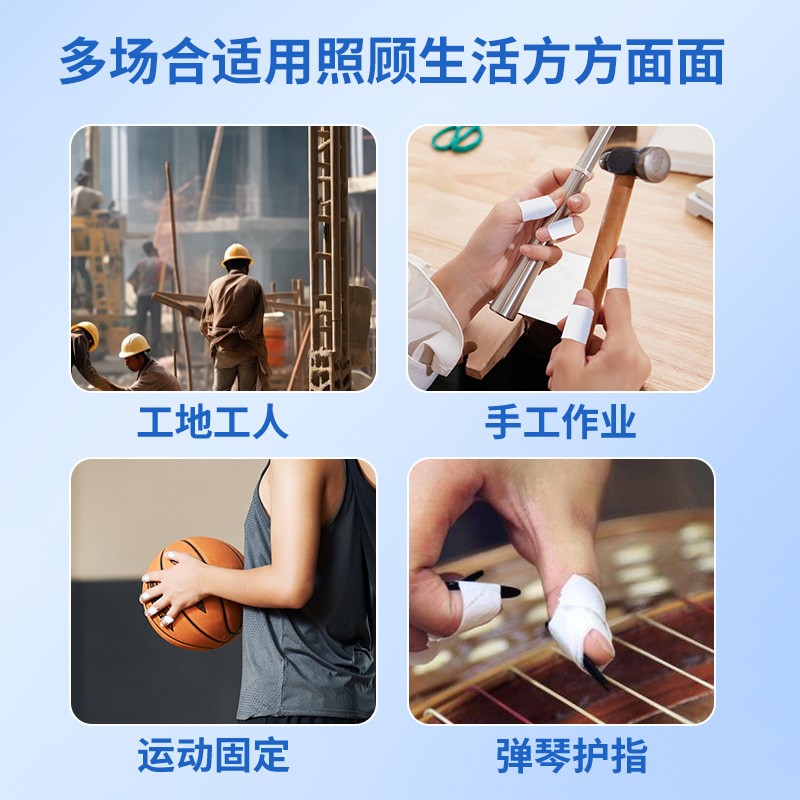 多场合适用照顾生活方方面面

工地工人

手工作业

运动固定

弹琴护指