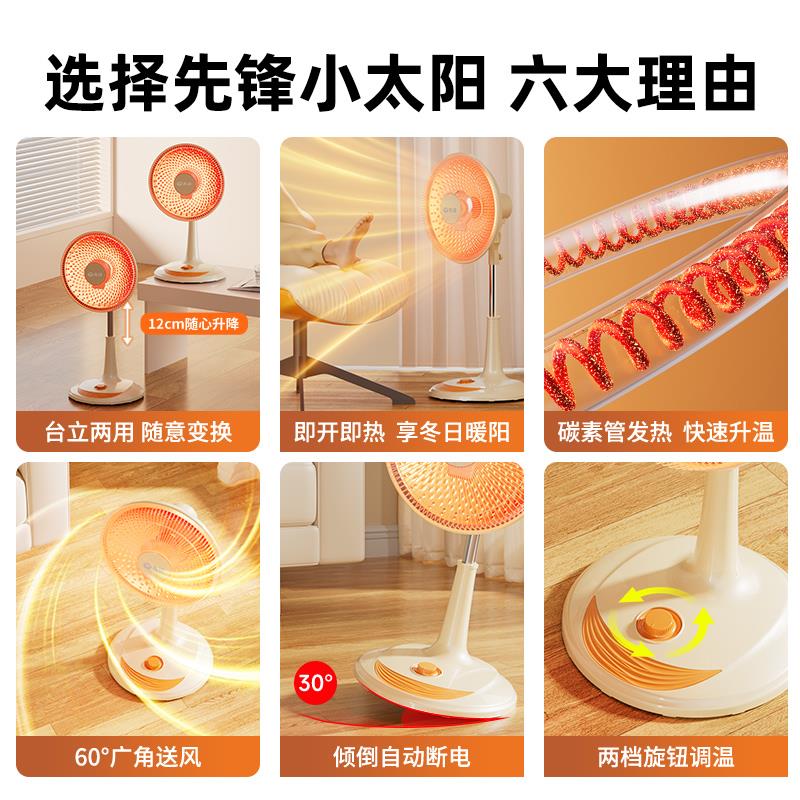 选择先锋小太阳 六大理由

12cm随心升降

台立两用 随意变换

即开即热 享冬日暖阳

碳素管发热 快速升温

60°广角送风

30°

倾倒自动断电

两档旋钮调温