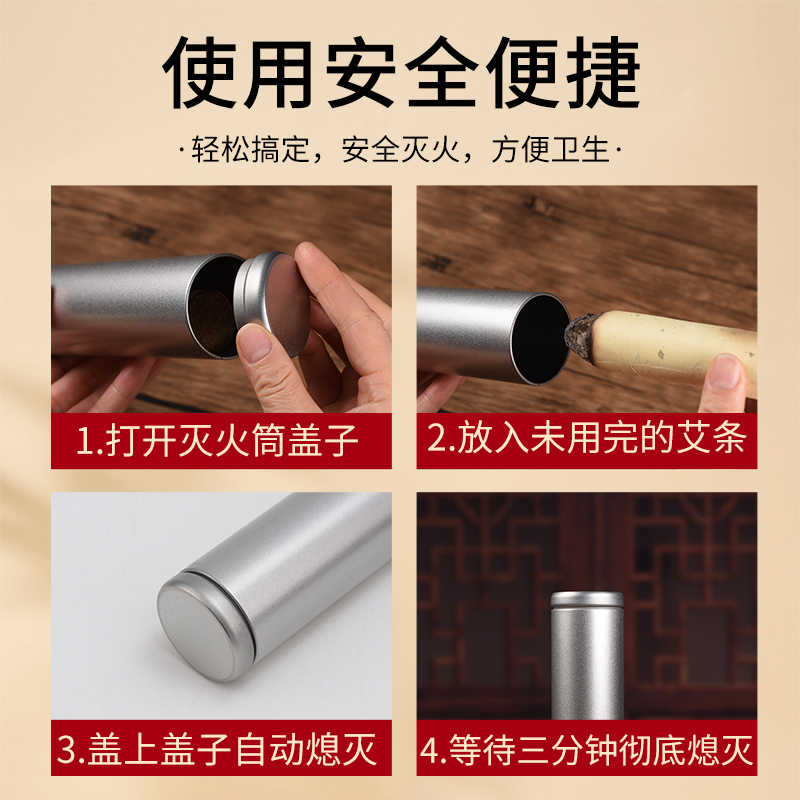 使用安全便捷

·轻松搞定，安全灭火，方便卫生·

1.打开灭火筒盖子

2.放入未用完的艾条

3.盖上盖子自动熄灭

4.等待三分钟彻底熄灭