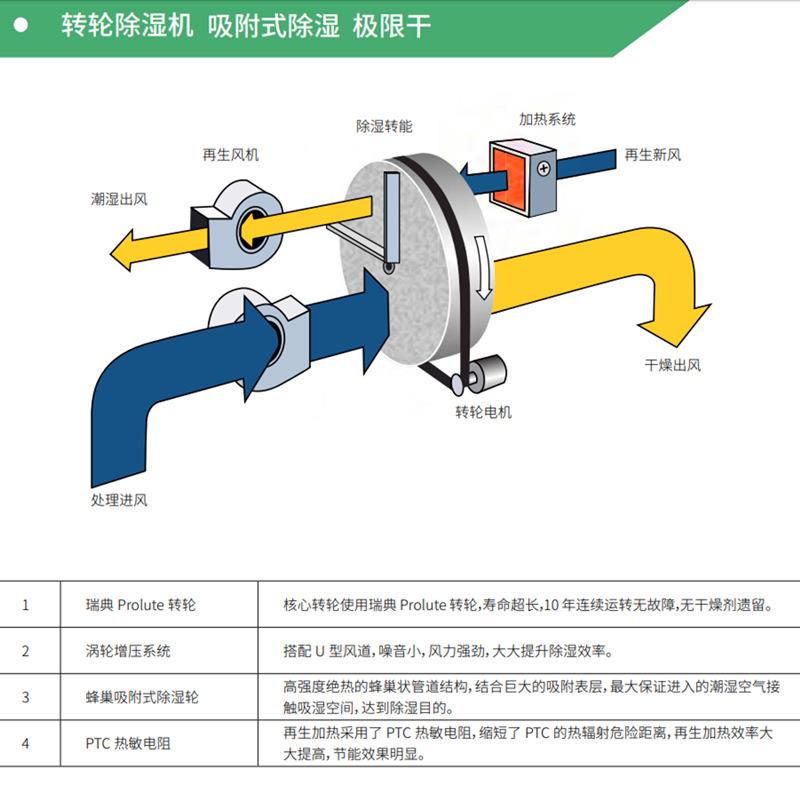 转轮除湿机 吸附式除湿 极限干

除湿转能

加热系统

再生风机

再生新风

潮湿出风

干燥出风

转轮电机

处理进风

| 1 | 瑞典 Prolute 转轮 | 核心转轮使用瑞典 Prolute 转轮,寿命超长,10 年连续运转无故障,无干燥剂遗留。 |
|---|---|---|
| 2 | 涡轮增压系统 | 搭配 U 型风道,噪音小,风力强劲,大大提升除湿效率。 |
| 3 | 蜂巢吸附式除湿轮 | 高强度绝热的蜂巢状管道结构,结合巨大的吸附表层,最大保证进入的潮湿空气接触吸湿空间,达到除湿目的。 |
| 4 | PTC 热敏电阻 | 再生加热采用了 PTC 热敏电阻,缩短了 PTC 的热辐射危险距离,再生加热效率大大提高,节能效果明显。 |