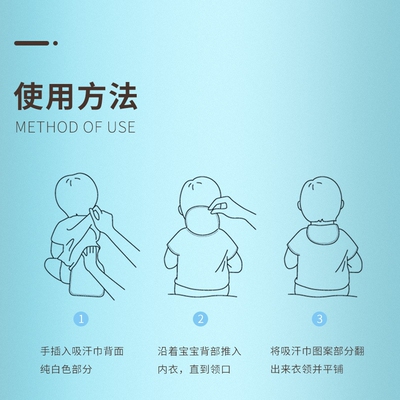 使用方法
METHOD OF USE

1
手插入吸汗巾背面纯白色部分

2
沿着宝宝背部推入内衣，直到领口

3
将吸汗巾图案部分翻出来衣领并平铺