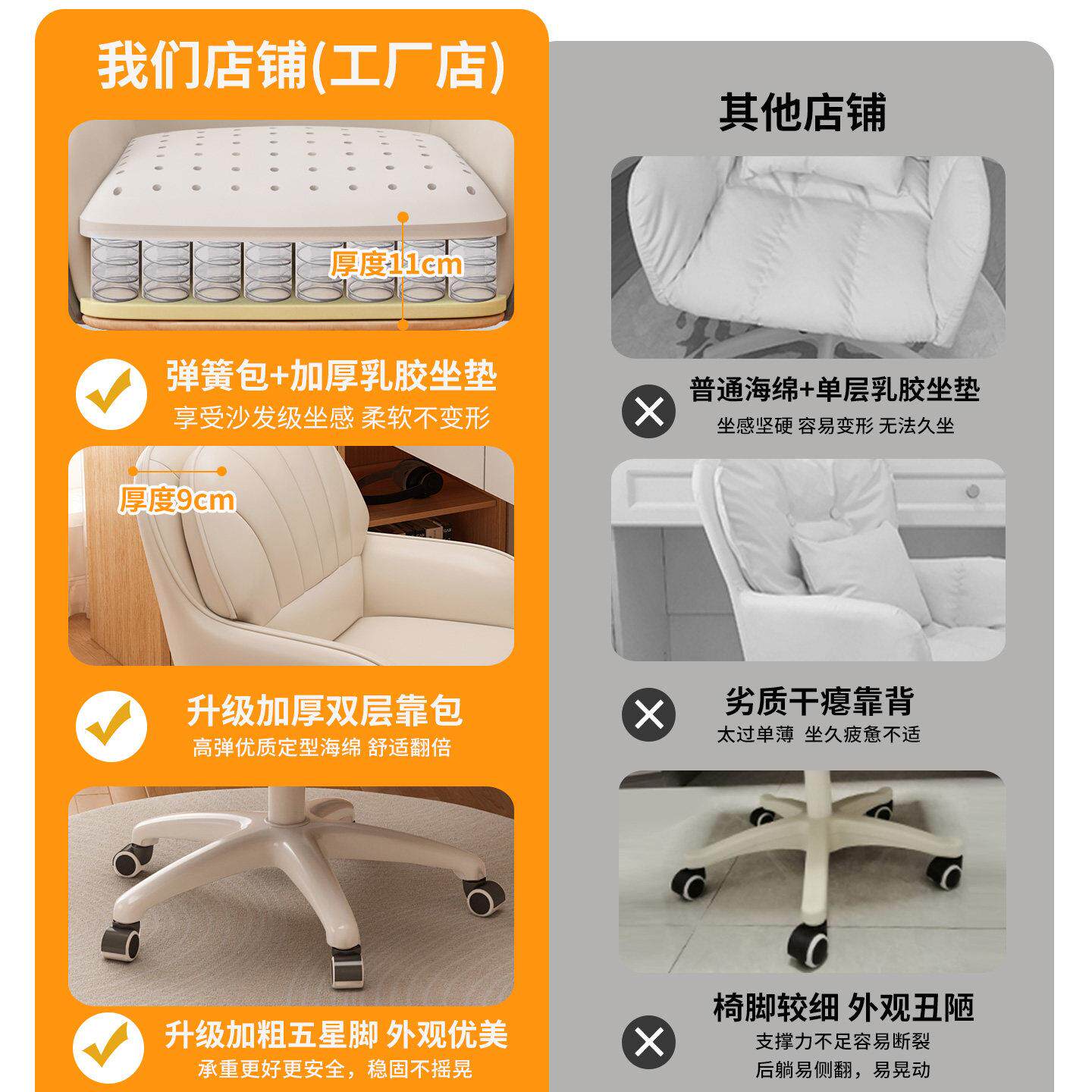 我们店铺(工厂店)

厚度11cm

弹簧包+加厚乳胶坐垫
享受沙发级坐感 柔软不变形

厚度9cm

升级加厚双层靠包
高弹优质定型海绵 舒适翻倍

升级加粗五星脚 外观优美
承重更好更安全，稳固不摇晃

其他店铺

普通海绵+单层乳胶坐垫
坐感坚硬 容易变形 无法久坐

劣质干瘪靠背
太过单薄 坐久疲惫不适

椅脚较细 外观丑陋
支撑力不足容易断裂
后躺易侧翻，易晃动