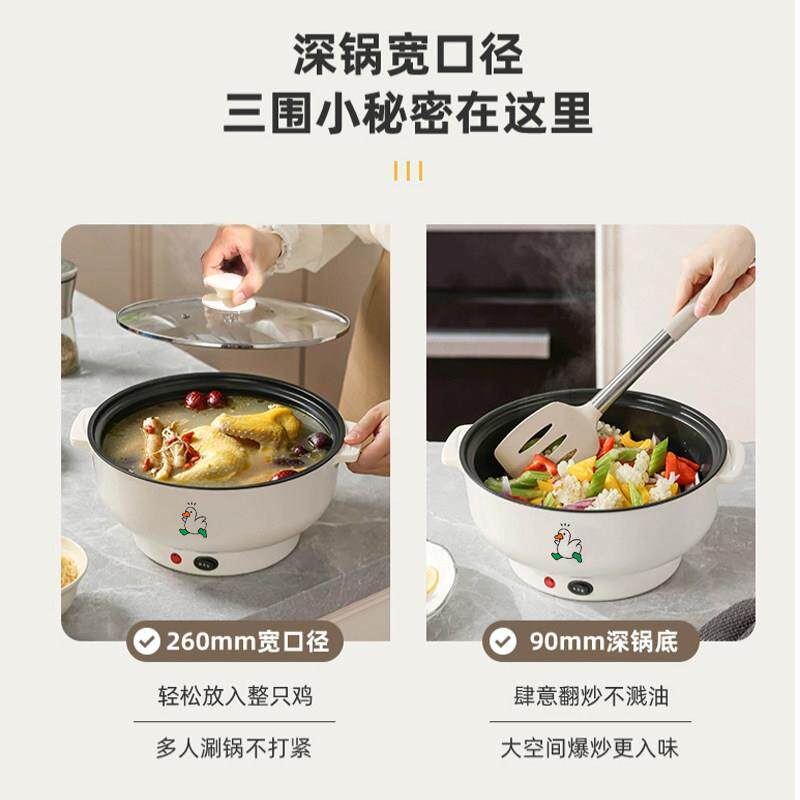 深锅宽口径
三围小秘密在这里

260mm宽口径

轻松放入整只鸡

多人涮锅不打紧

90mm深锅底

肆意翻炒不溅油

大空间爆炒更入味