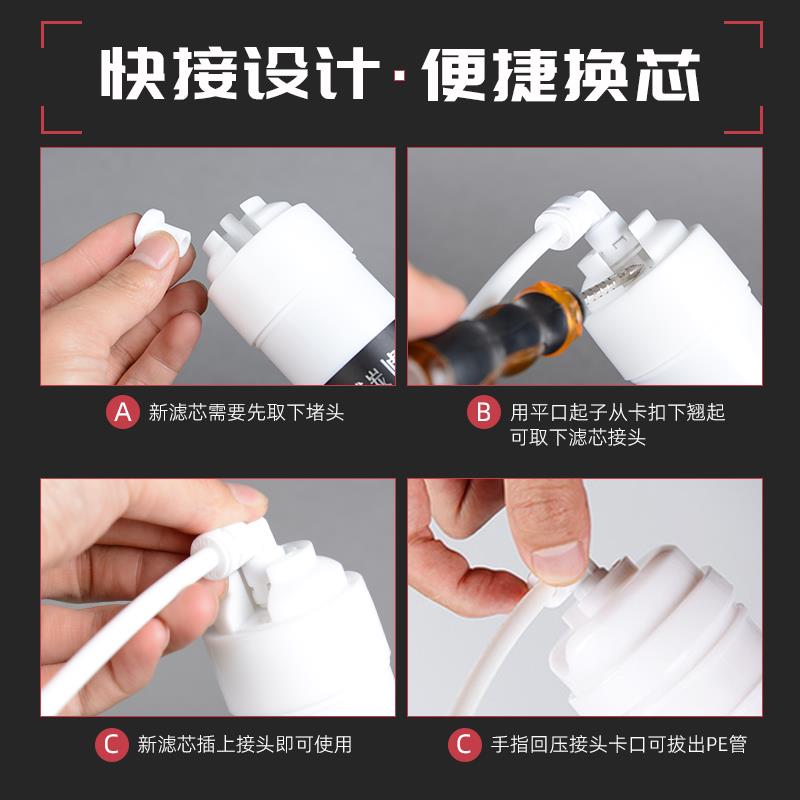 快接设计·便捷换芯

A 新滤芯需要先取下堵头

B 用平口起子从卡扣下翘起可取下滤芯接头

C 新滤芯插上接头即可使用

C 手指回压接头卡口可拔出PE管