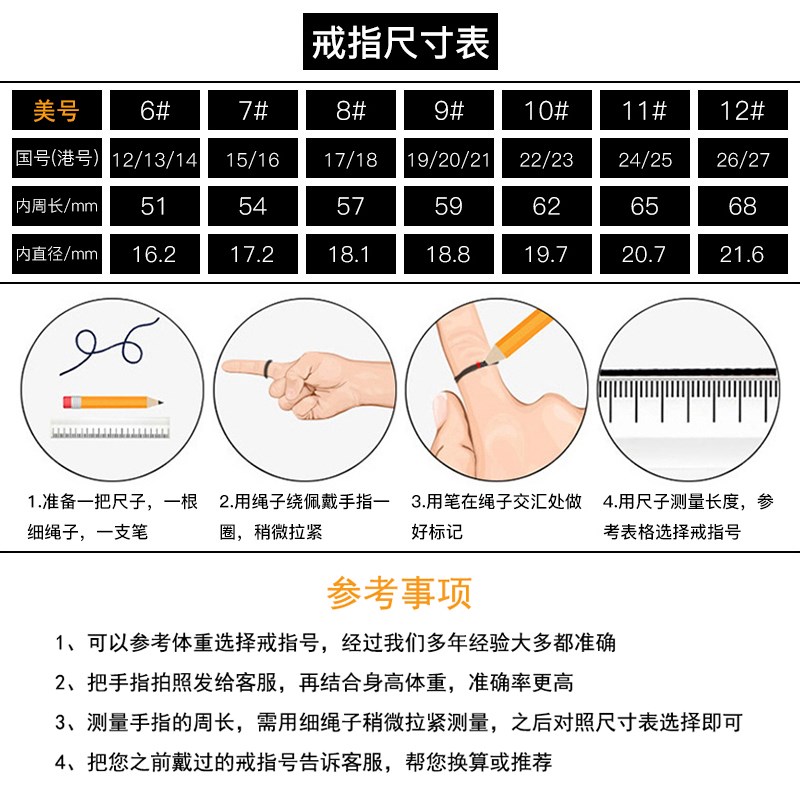 戒指尺寸表

| 美号 | 6# | 7# | 8# | 9# | 10# | 11# | 12# |
|---|---|---|---|---|---|---|---|
| 国号(港号) | 12/13/14 | 15/16 | 17/18 | 19/20/21 | 22/23 | 24/25 | 26/27 |
| 内周长/mm | 51 | 54 | 57 | 59 | 62 | 65 | 68 |
| 内直径/mm | 16.2 | 17.2 | 18.1 | 18.8 | 19.7 | 20.7 | 21.6 |

1.准备一把尺子，一根细绳子，一支笔

2.用绳子绕佩戴手指一圈，稍微拉紧

3.用笔在绳子交汇处做好标记

4.用尺子测量长度，参考表格选择戒指号

参考事项

1、可以参考体重选择戒指号，经过我们多年经验大多都准确

2、把手指拍照发给客服，再结合身高体重，准确率更高

3、测量手指的周长，需用细绳子稍微拉紧测量，之后对照尺寸表选择即可

4、把您之前戴过的戒指号告诉客服，帮您换算或推荐