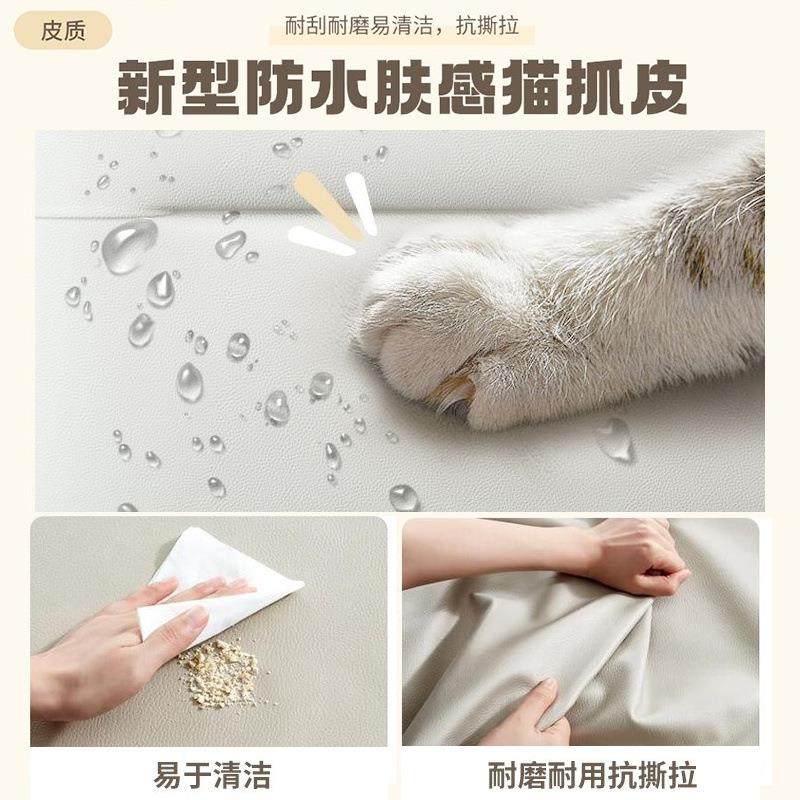 皮质

耐刮耐磨易清洁，抗撕拉

新型防水肤感猫抓皮

易于清洁

耐磨耐用抗撕拉