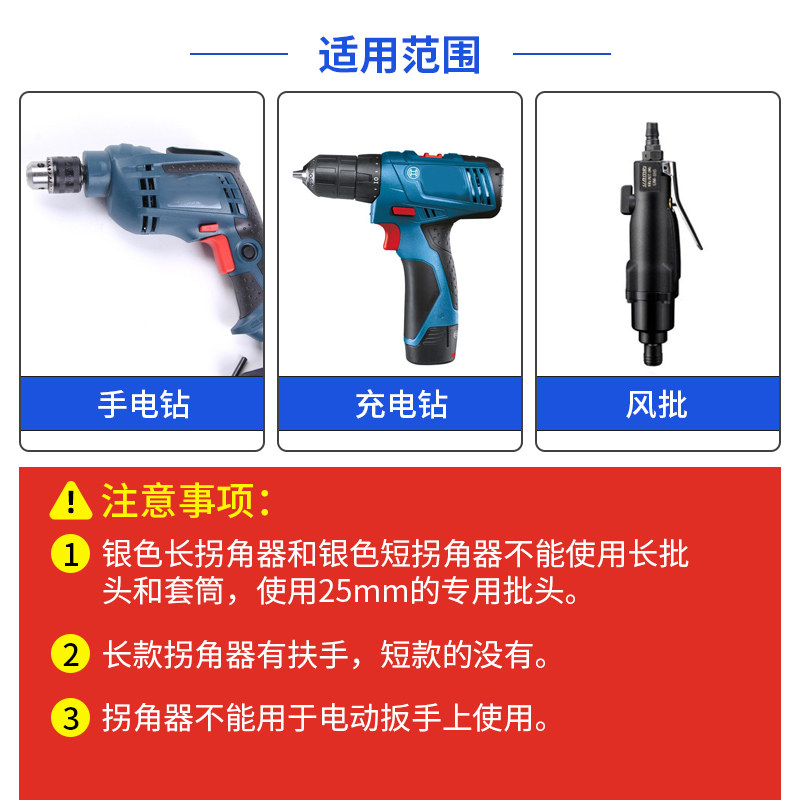 适用范围

手电钻

充电钻

风批

注意事项：

1 银色长拐角器和银色短拐角器不能使用长批头和套筒，使用25mm的专用批头。

2 长款拐角器有扶手，短款的没有。

3 拐角器不能用于电动扳手上使用。