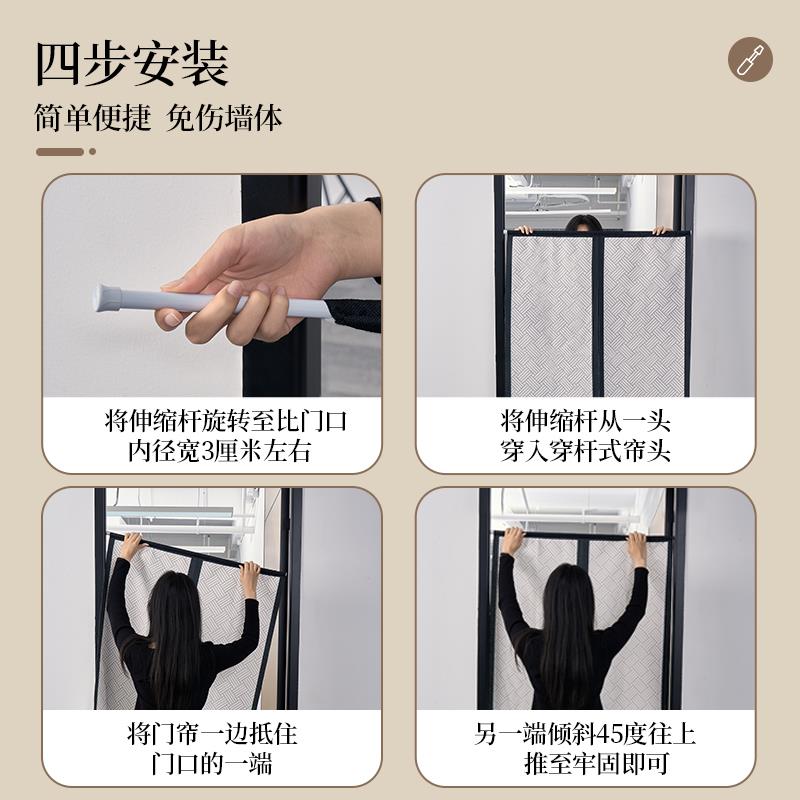 四步安装
简单便捷 免伤墙体

将伸缩杆旋转至比门口内径宽3厘米左右

将伸缩杆从一头穿入穿杆式帘头

将门帘一边抵住门口的一端

另一端倾斜45度往上推至牢固即可