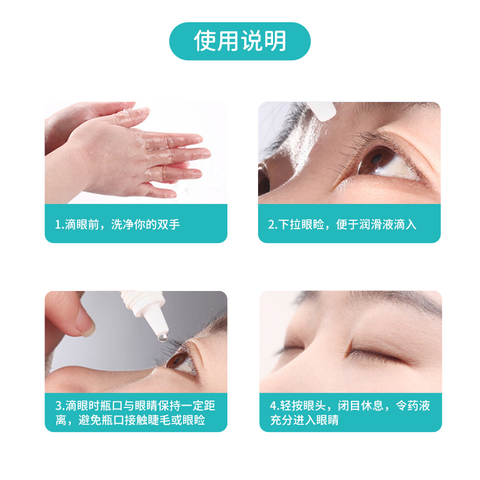 使用说明

1.滴眼前，洗净你的双手

2.下拉眼睑，便于润滑液滴入

3.滴眼时瓶口与眼睛保持一定距离，避免瓶口接触睫毛或眼睑

4.轻按眼头，闭目休息，令药液充分进入眼睛