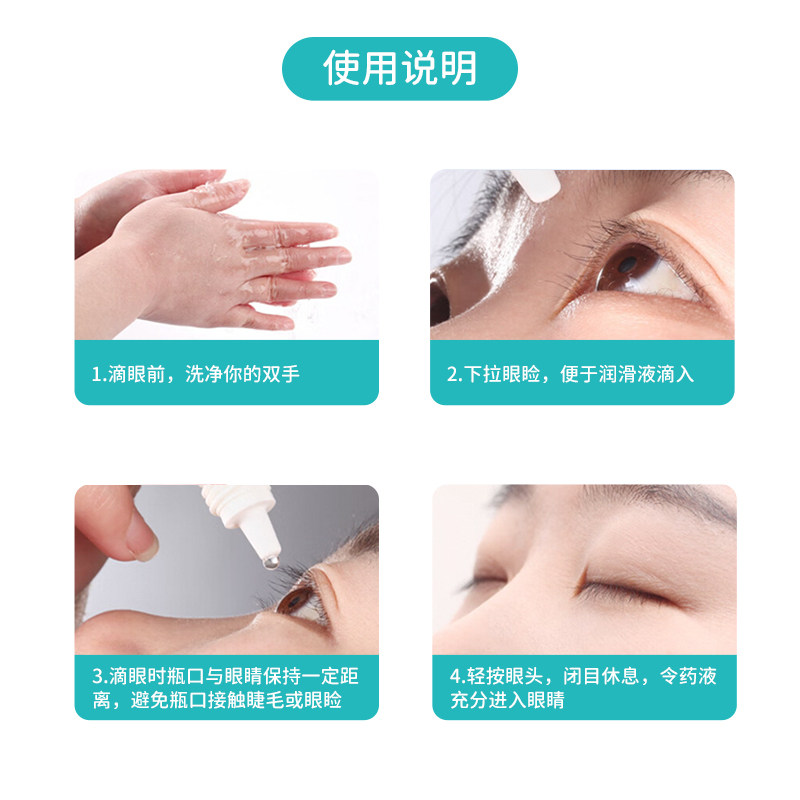 使用说明

1.滴眼前，洗净你的双手

2.下拉眼睑，便于润滑液滴入

3.滴眼时瓶口与眼睛保持一定距离，避免瓶口接触睫毛或眼睑

4.轻按眼头，闭目休息，令药液充分进入眼睛