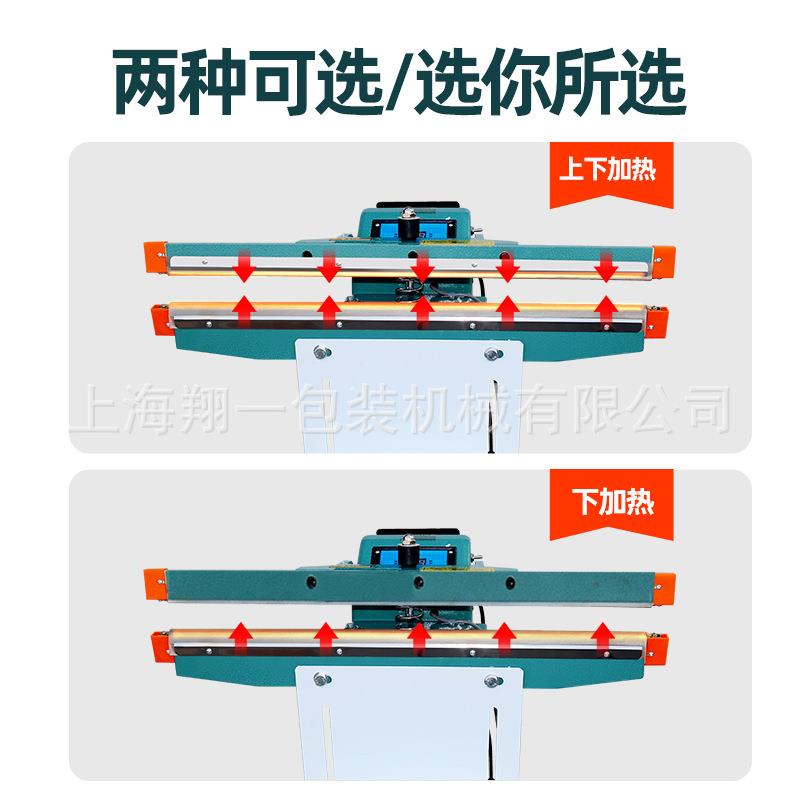 两种可选/选你所选

上下加热

上海翔一包装机械有限公司

下加热