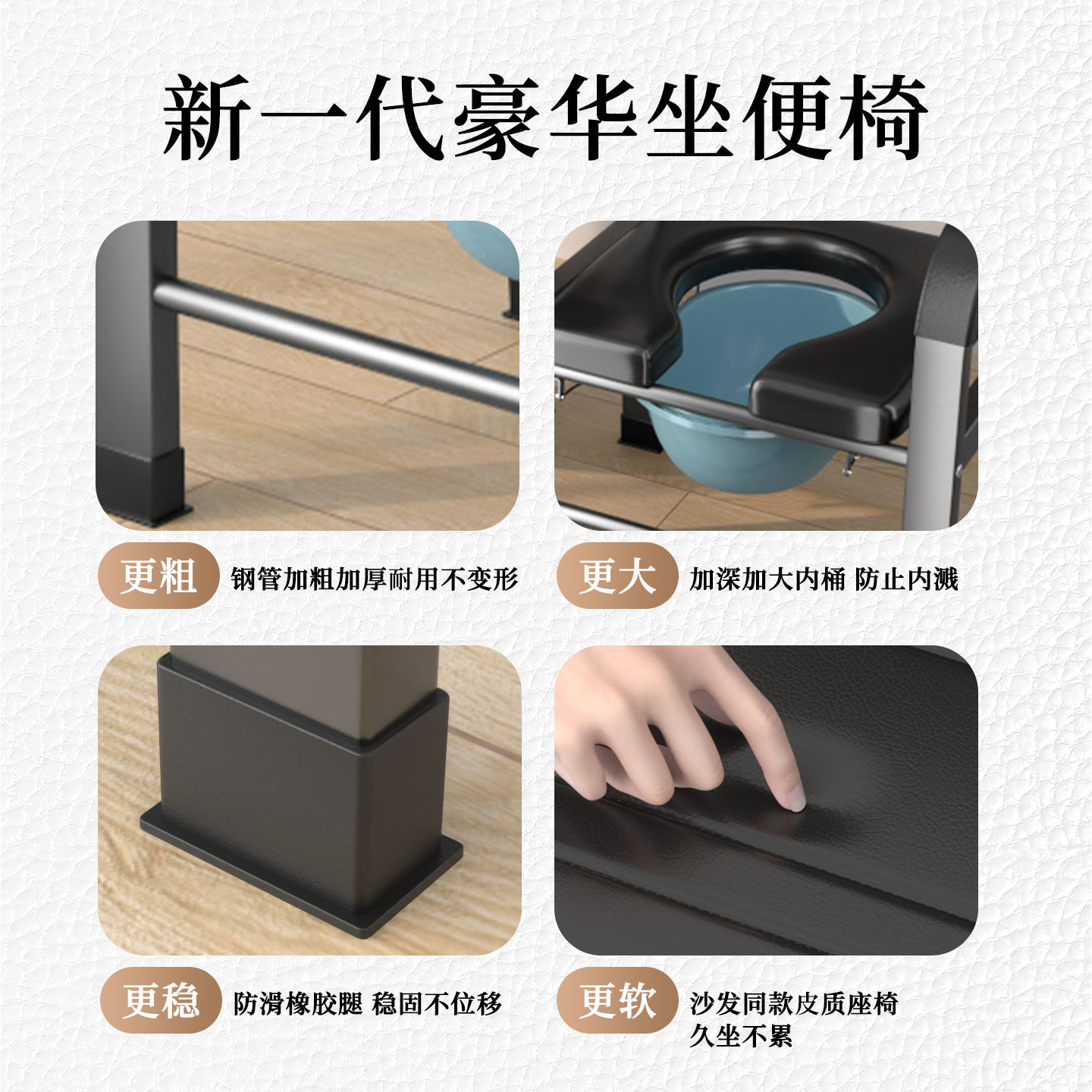 新一代豪华坐便椅

更粗 钢管加粗加厚耐用不变形

更大 加深加大内桶 防止内溅

更稳 防滑橡胶腿 稳固不位移

更软 沙发同款皮质座椅 久坐不累